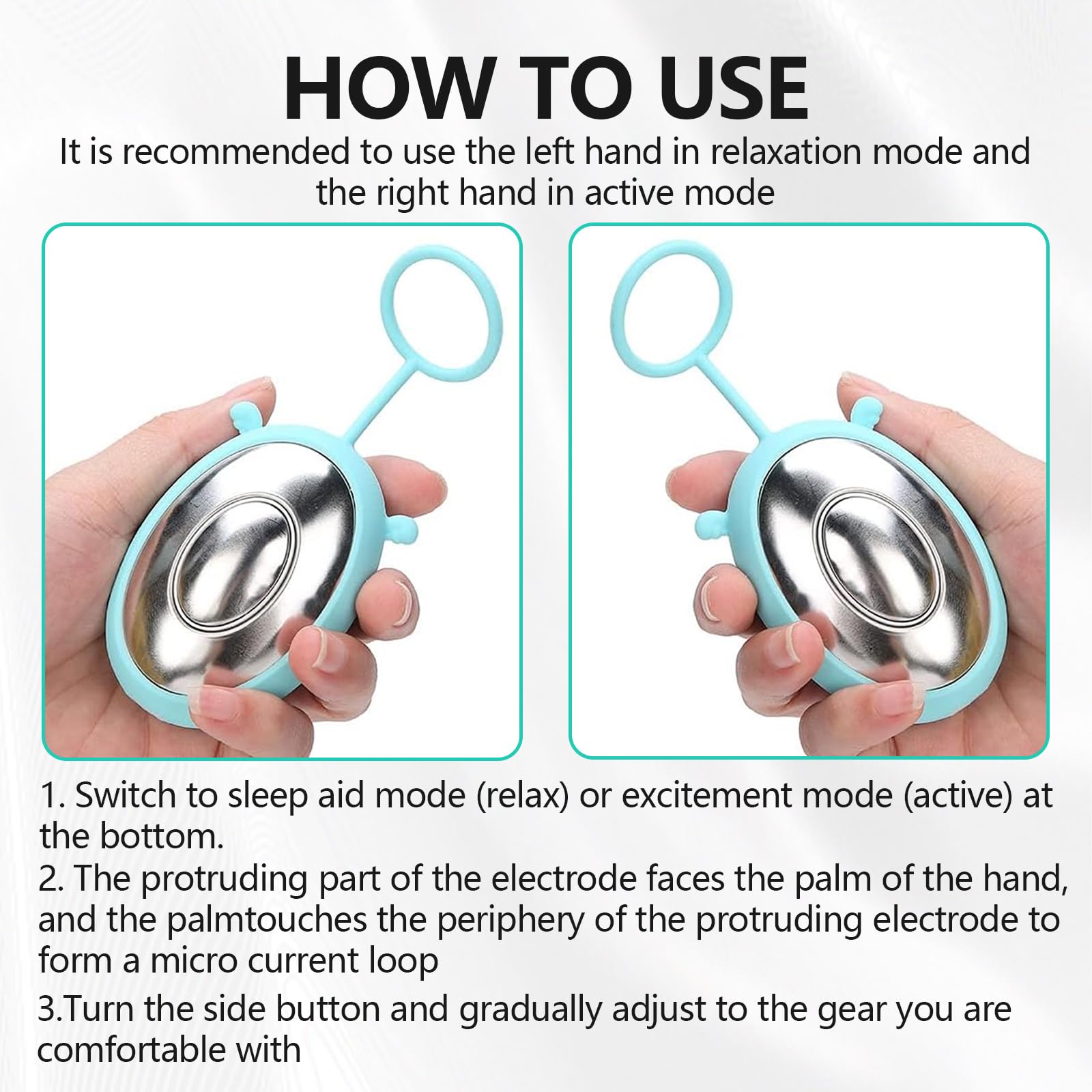 HOW TO USE

It is recommended to use the left hand in relaxation mode and the right hand in active mode

1. Switch to sleep aid mode (relax) or excitement mode (active) at the bottom.
2. The protruding part of the electrode faces the palm of the hand, and the palmtouches the periphery of the protruding electrode to form a micro current loop
3.Turn the side button and gradually adjust to the gear you are comfortable with