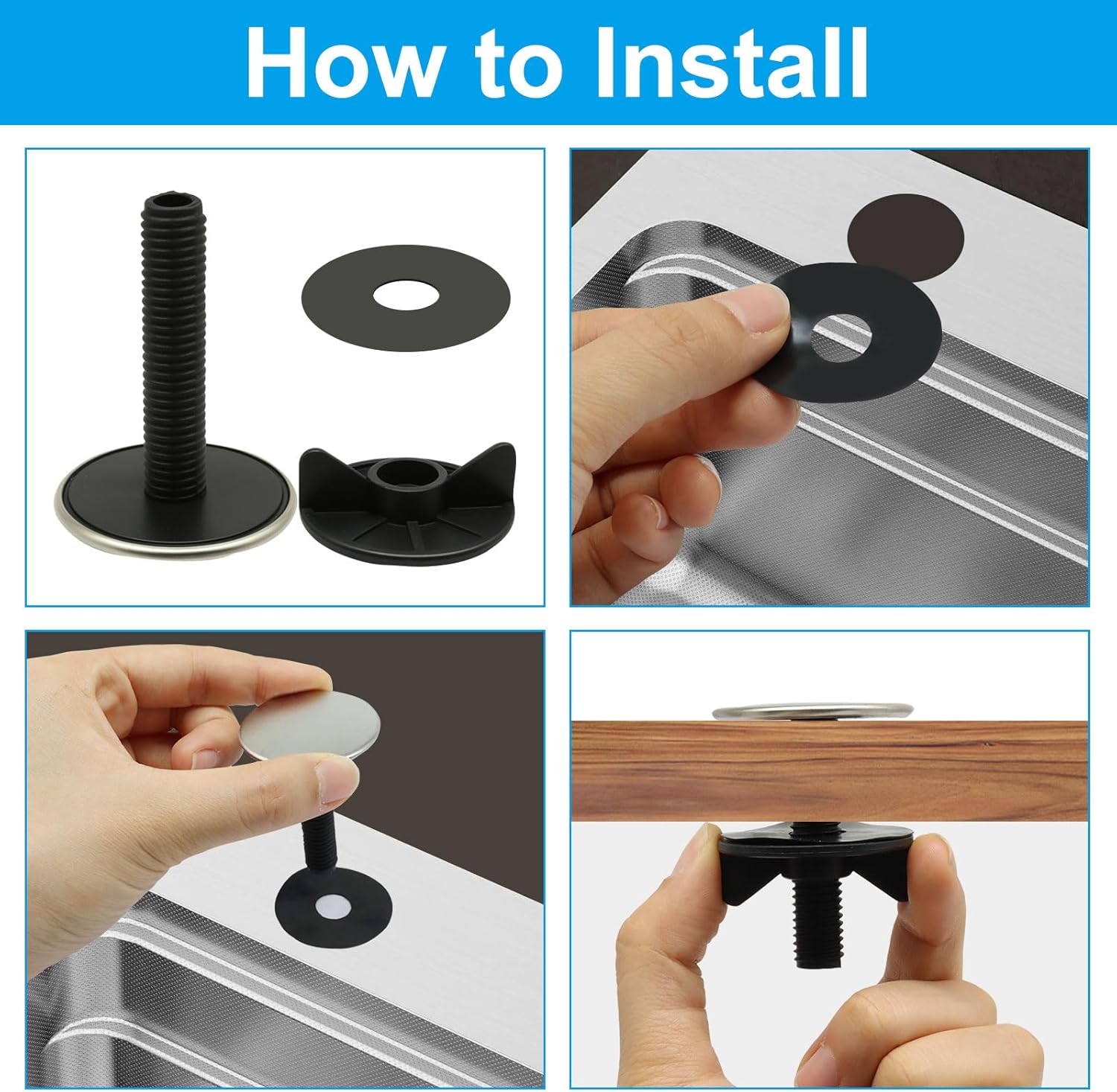 How to Install