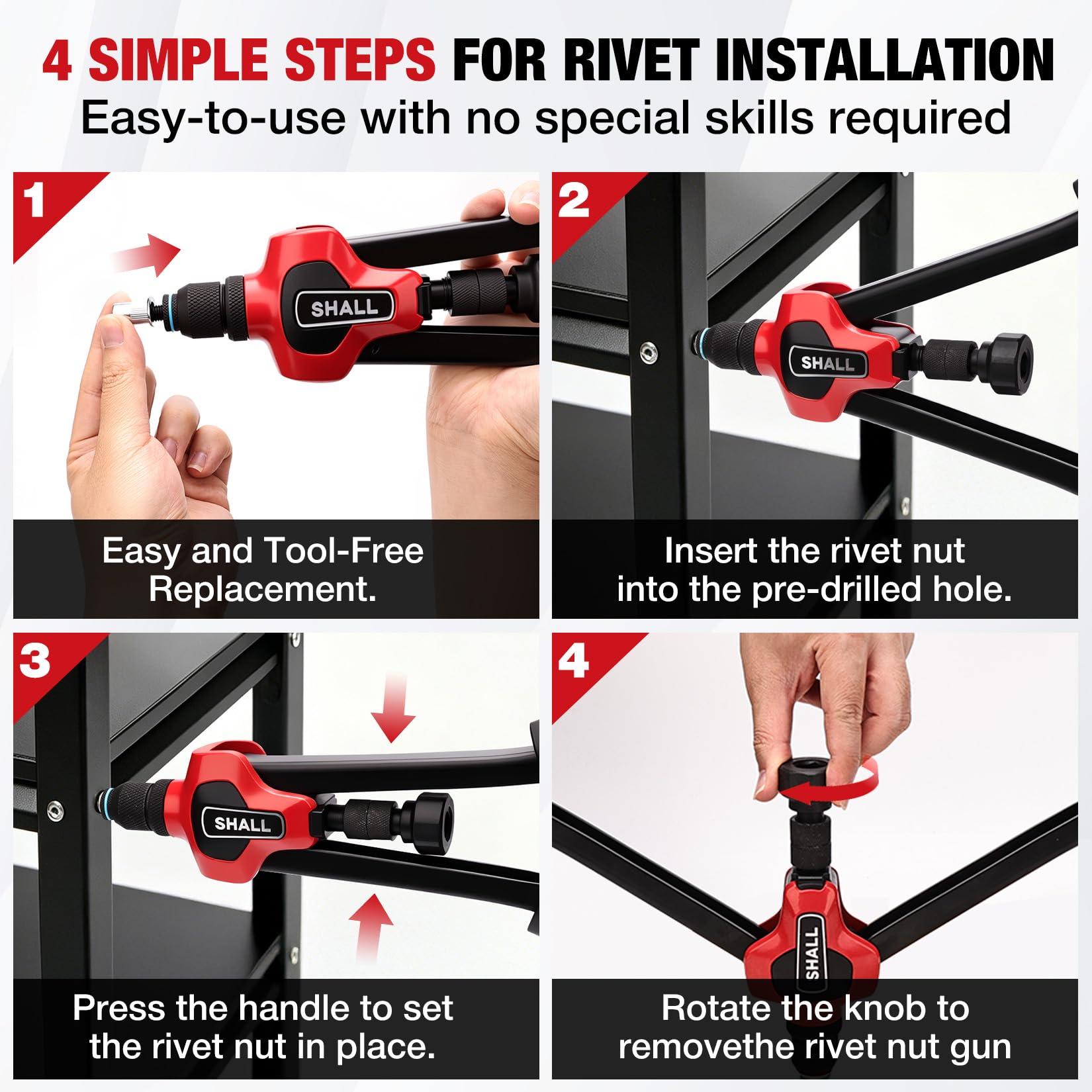 4 SIMPLE STEPS FOR RIVET INSTALLATION
Easy-to-use with no special skills required

1
SHALL
Easy and Tool-Free Replacement.

2
SHALL
Insert the rivet nut into the pre-drilled hole.

3
SHALL
Press the handle to set the rivet nut in place.

4
SHALL
Rotate the knob to removethe rivet nut gun