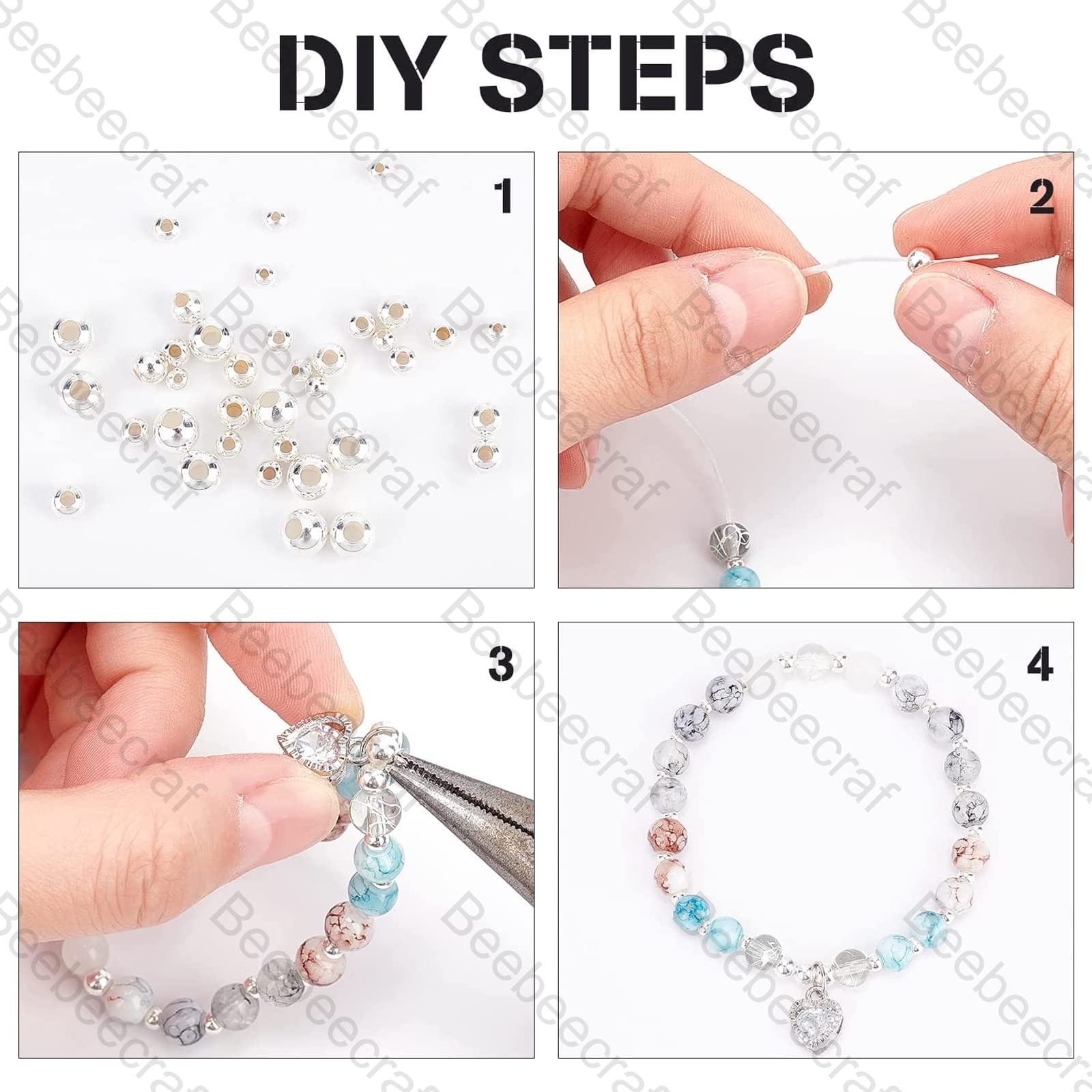 DIY STEPS

1

2

3

4

Beebeecraf