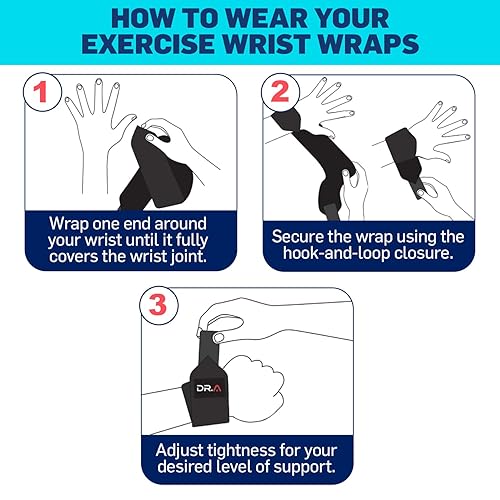 HOW TO WEAR YOUR EXERCISE WRIST WRAPS

1

Wrap one end around your wrist until it fully covers the wrist joint.

2

Secure the wrap using the hook-and-loop closure.

3

DR.A

Adjust tightness for your desired level of support.