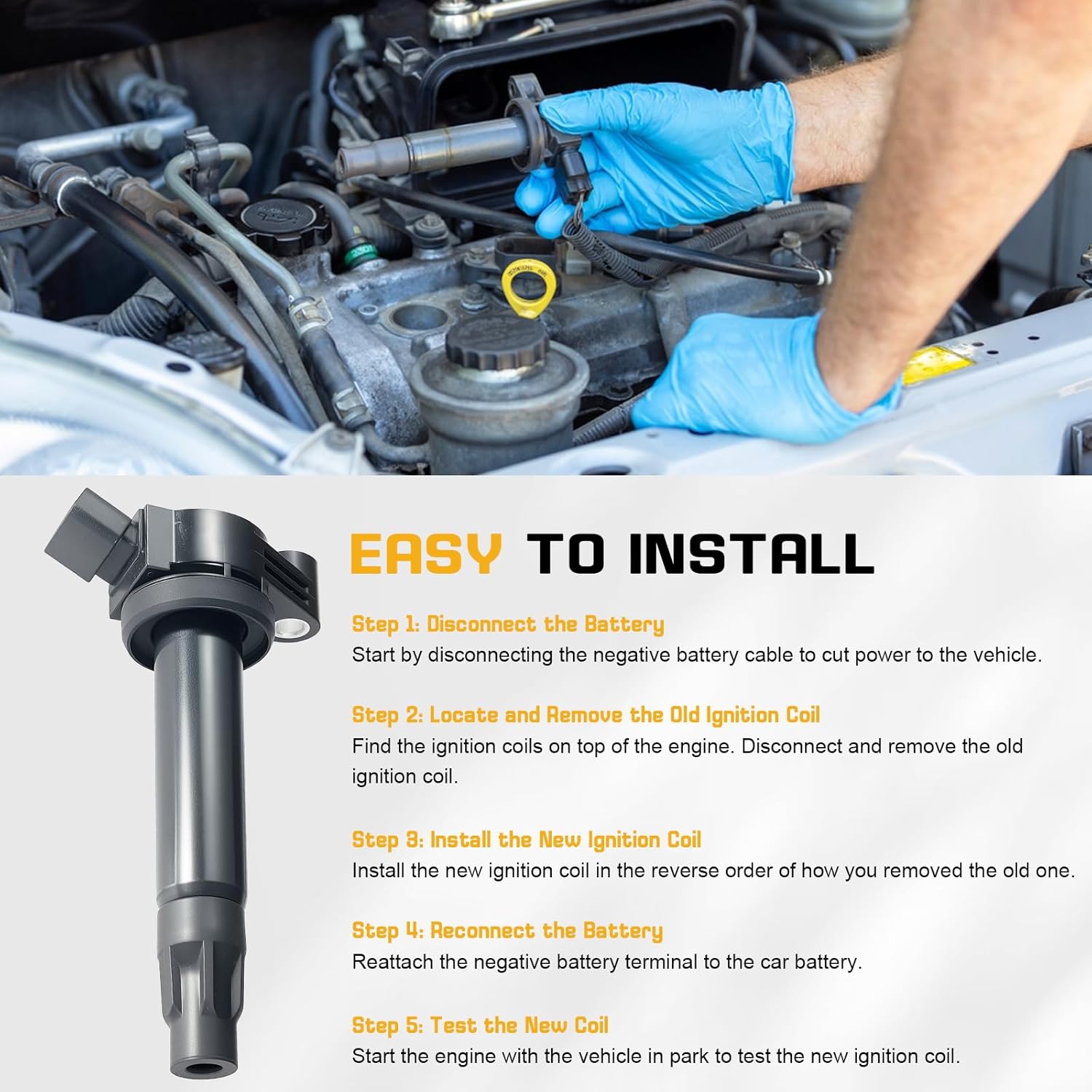 EASY TO INSTALL

Step 1: Disconnect the Battery
Start by disconnecting the negative battery cable to cut power to the vehicle.

Step 2: Locate and Remove the Old Ignition Coil
Find the ignition coils on top of the engine. Disconnect and remove the old ignition coil.

Step 3: Install the New Ignition Coil
Install the new ignition coil in the reverse order of how you removed the old one.

Step 4: Reconnect the Battery
Reattach the negative battery terminal to the car battery.

Step 5: Test the New Coil
Start the engine with the vehicle in park to test the new ignition coil.