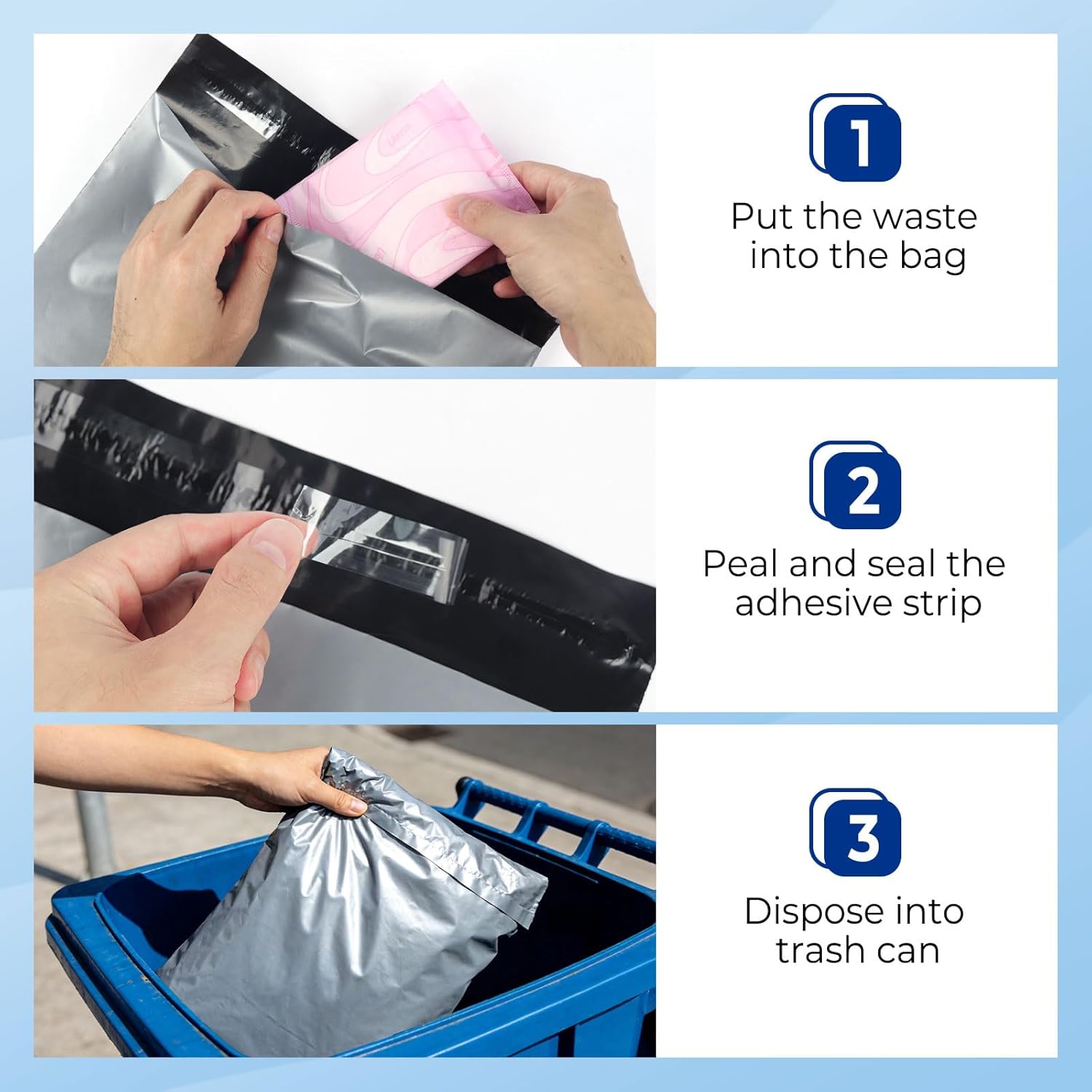 1

Put the waste into the bag

2

Peal and seal the adhesive strip

3

Dispose into trash can