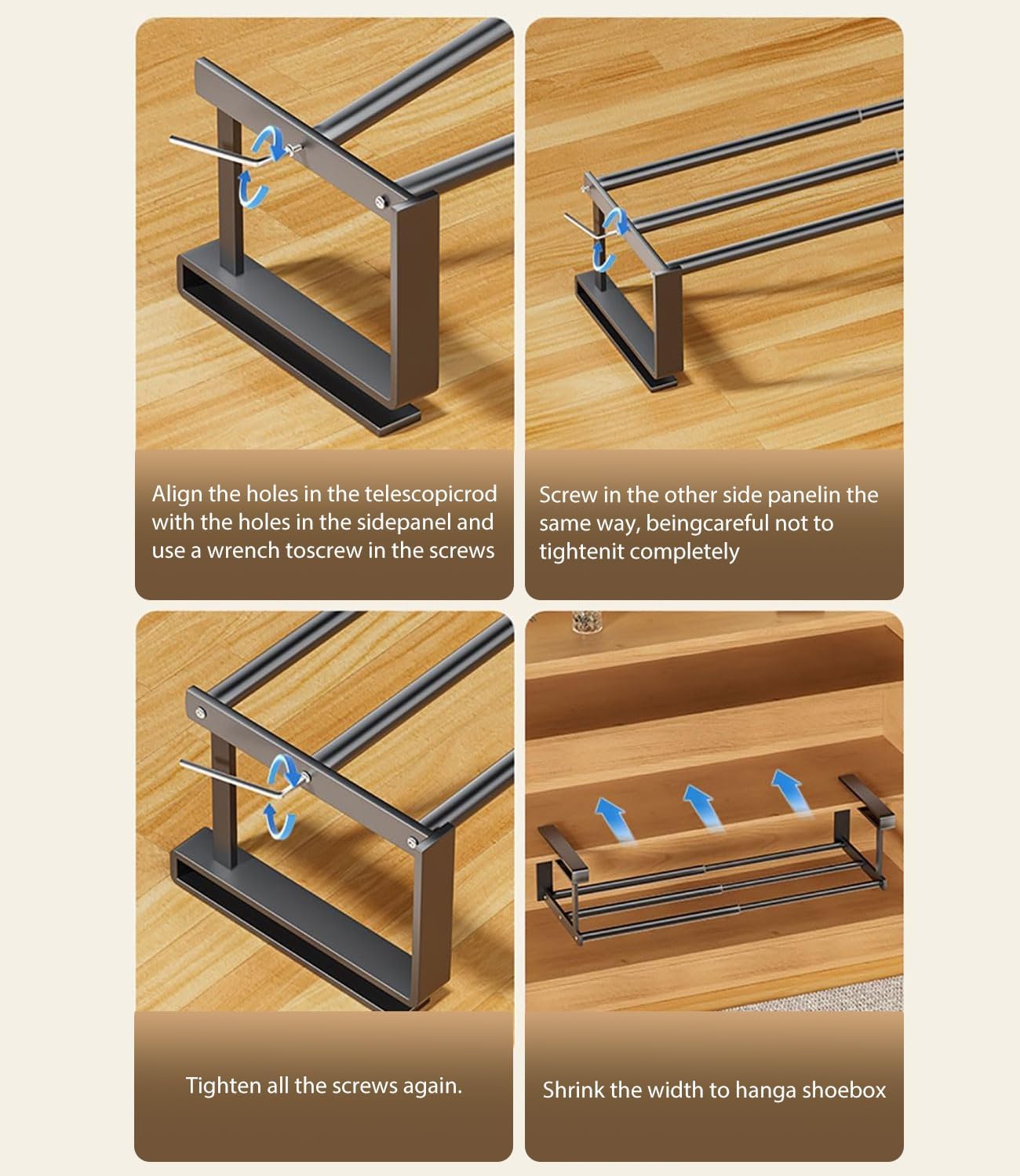 Align the holes in the telescopicrod with the holes in the sidepanel and use a wrench toscrew in the screws

Screw in the other side panelin the same way, beingcareful not to tightenit completely

Tighten all the screws again.

Shrink the width to hanga shoebox