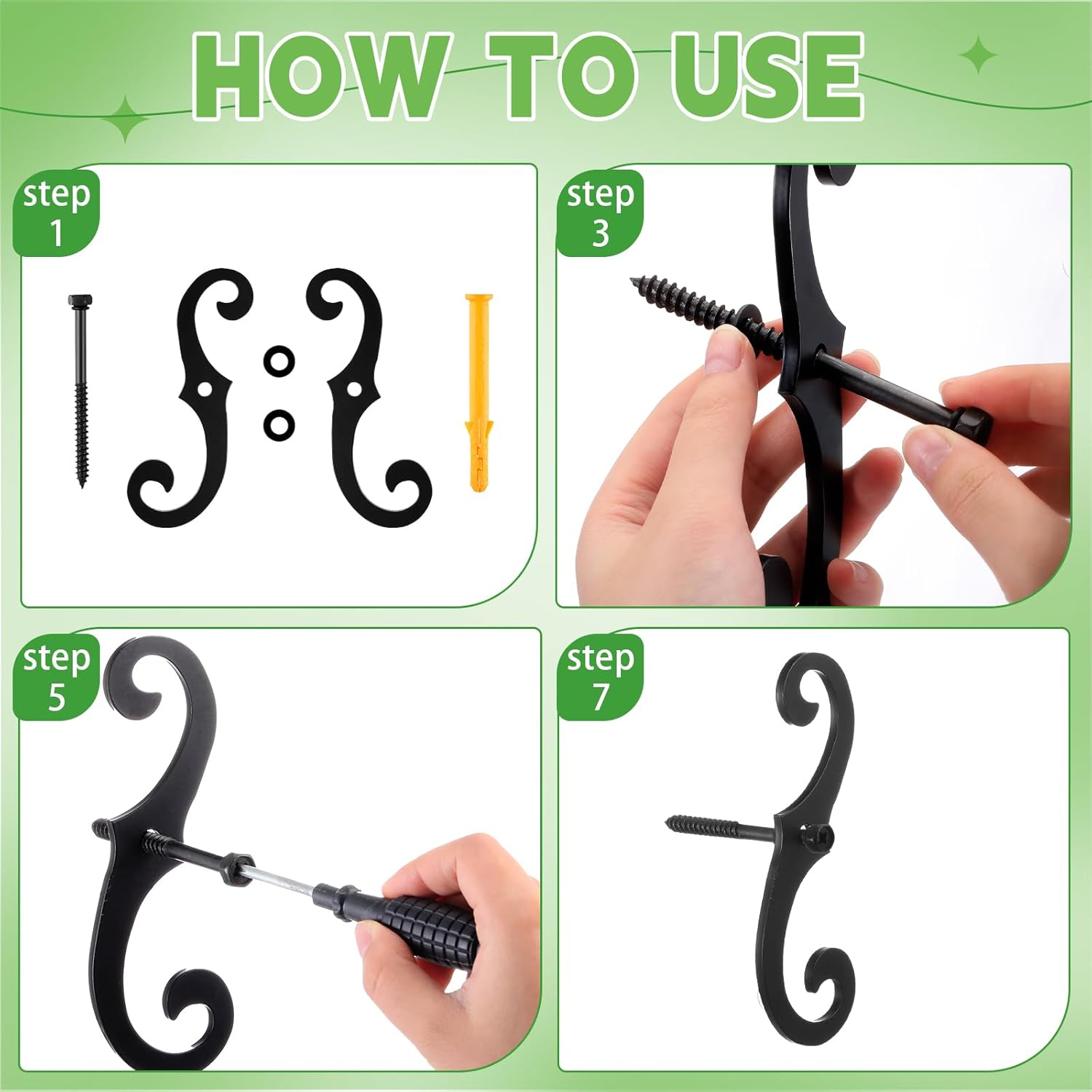 HOW TO USE

step 1

step 3

step 5

step 7