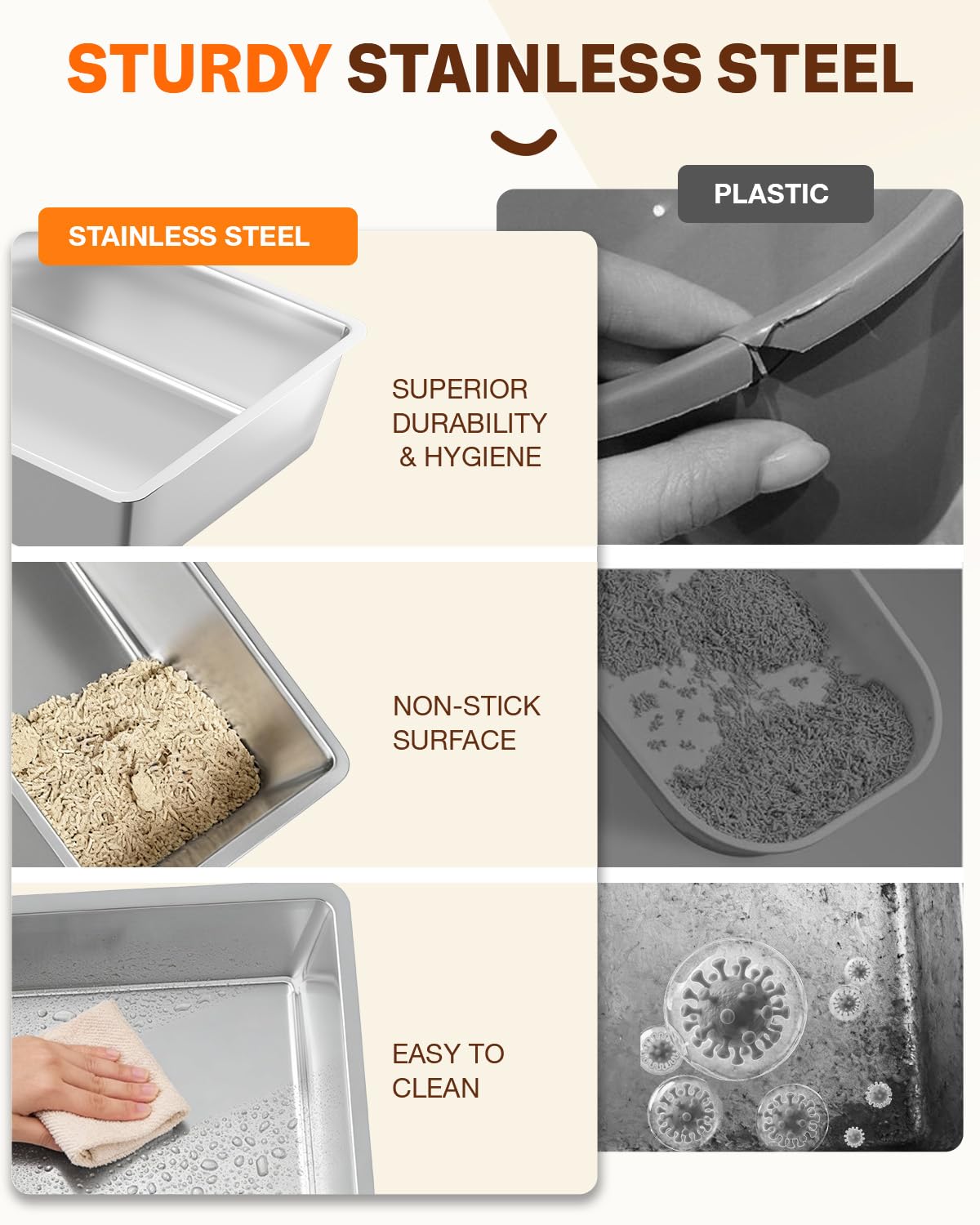 STURDY STAINLESS STEEL

STAINLESS STEEL

PLASTIC

SUPERIOR DURABILITY & HYGIENE

NON-STICK SURFACE

EASY TO CLEAN