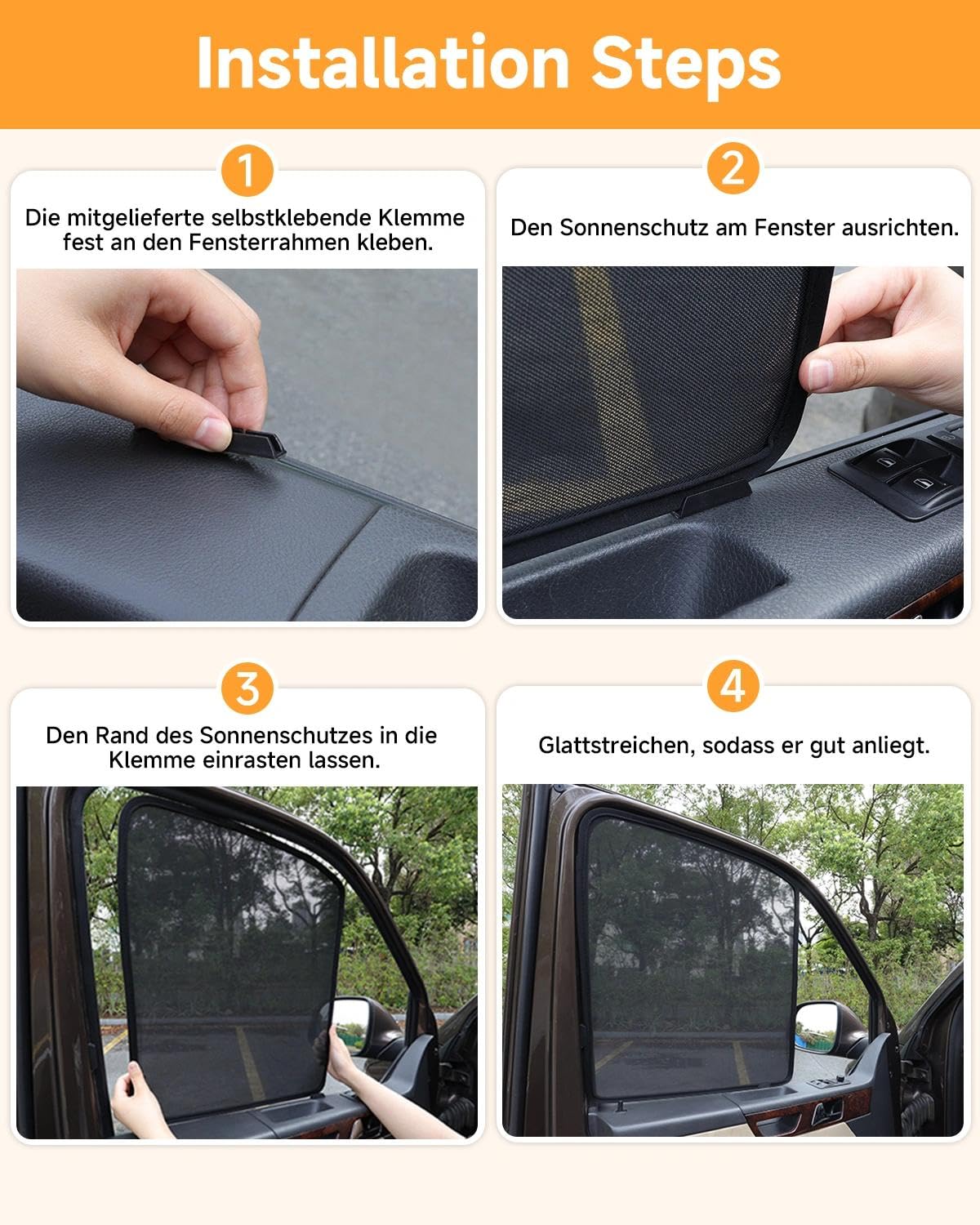 Installation Steps

1

Die mitgelieferte selbstklebende Klemme fest an den Fensterrahmen kleben.

2

Den Sonnenschutz am Fenster ausrichten.

3

Den Rand des Sonnenschutzes in die Klemme einrasten lassen.

4

Glattstreichen, sodass er gut anliegt.