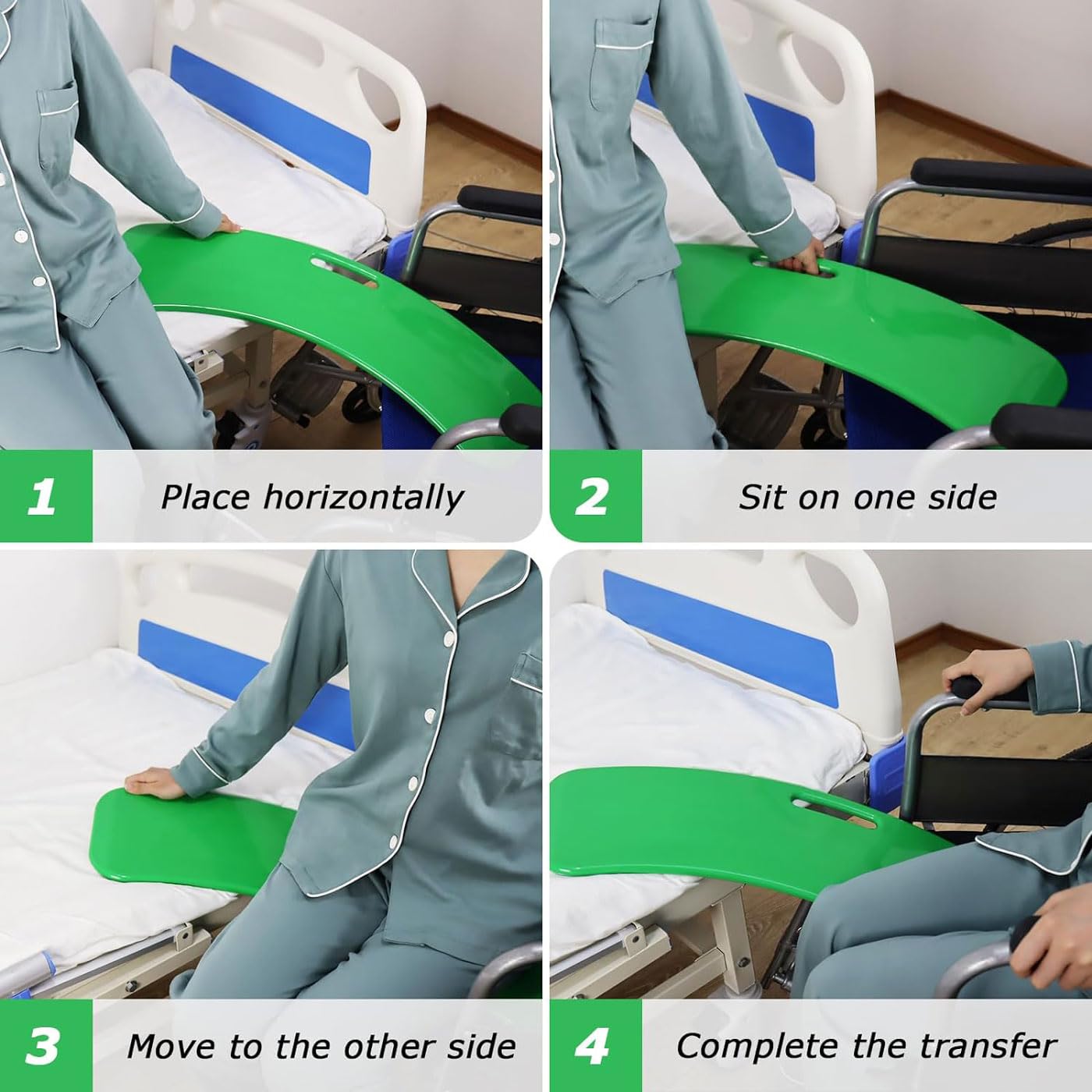 1

Place horizontally

2

Sit on one side

3

Move to the other side

4

Complete the transfer