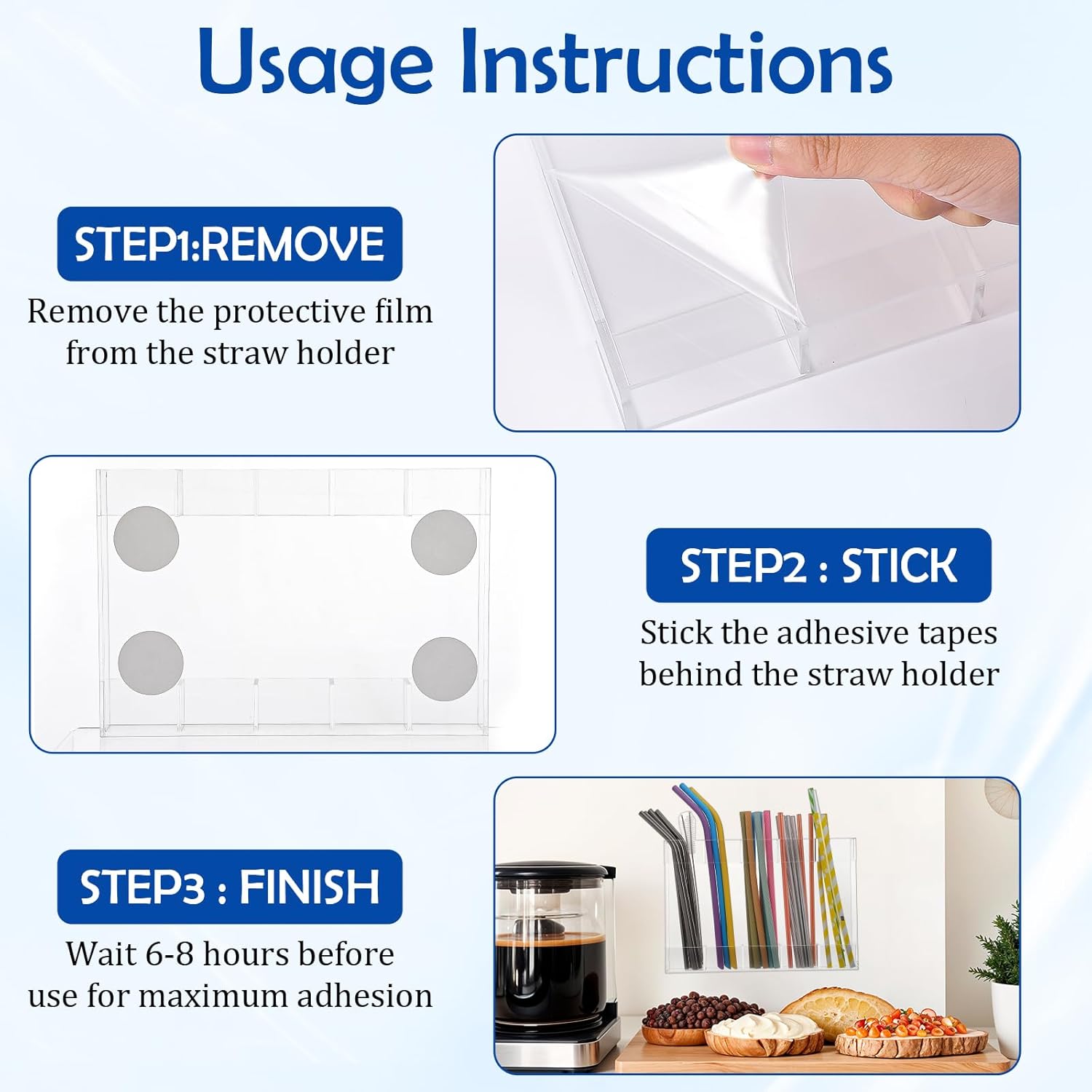 Usage Instructions

STEP1:REMOVE

Remove the protective film from the straw holder

STEP2 : STICK

Stick the adhesive tapes behind the straw holder

STEP3 : FINISH

Wait 6-8 hours before use for maximum adhesion