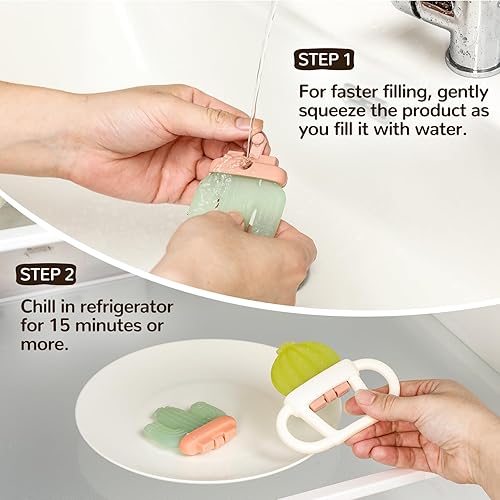 STEP 1

For faster filling, gently squeeze the product as you fill it with water.

STEP 2

Chill in refrigerator for 15 minutes or more.