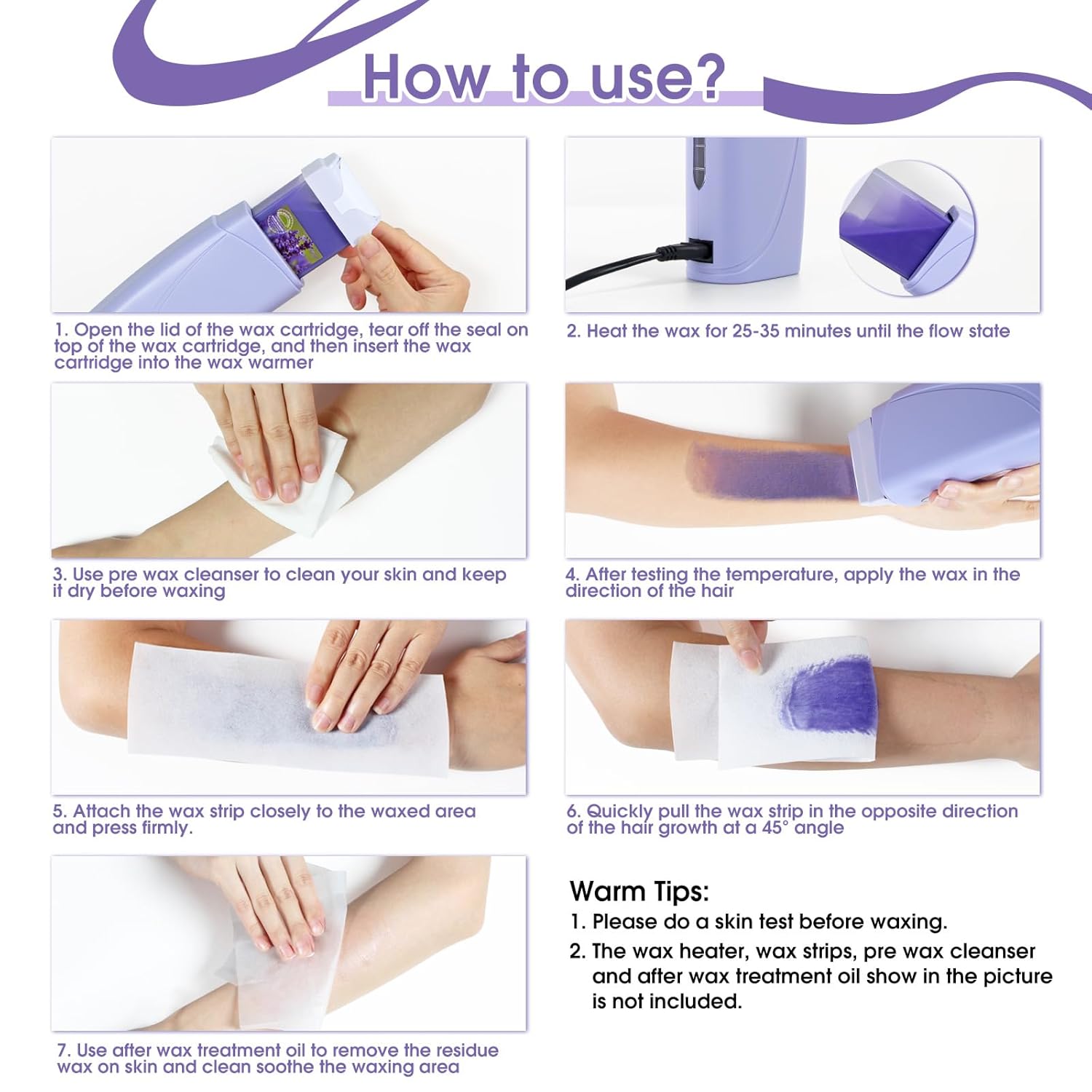 How to use?

1. Open the lid of the wax cartridge, tear off the seal on top of the wax cartridge, and then insert the wax cartridge into the wax warmer

2. Heat the wax for 25-35 minutes until the flow state

3. Use pre wax cleanser to clean your skin and keep it dry before waxing

4. After testing the temperature, apply the wax in the direction of the hair

5. Attach the wax strip closely to the waxed area and press firmly.

6. Quickly pull the wax strip in the opposite direction of the hair growth at a 45° angle

7. Use after wax treatment oil to remove the residue wax on skin and clean soothe the waxing area

Warm Tips:
1. Please do a skin test before waxing.
2. The wax heater, wax strips, pre wax cleanser and after wax treatment oil show in the picture is not included.