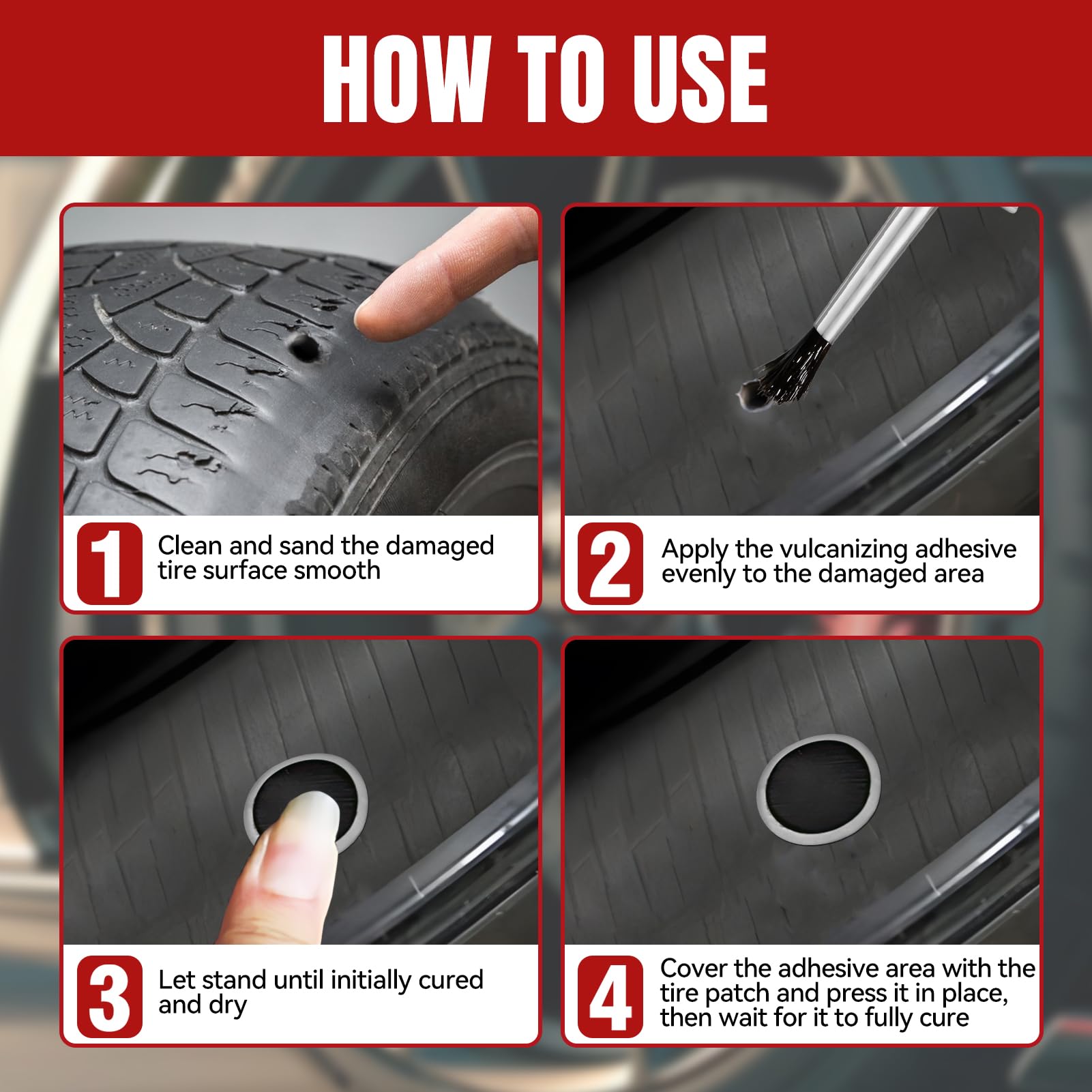 HOW TO USE

1 Clean and sand the damaged tire surface smooth

2 Apply the vulcanizing adhesive evenly to the damaged area

3 Let stand until initially cured and dry

4 Cover the adhesive area with the tire patch and press it in place, then wait for it to fully cure