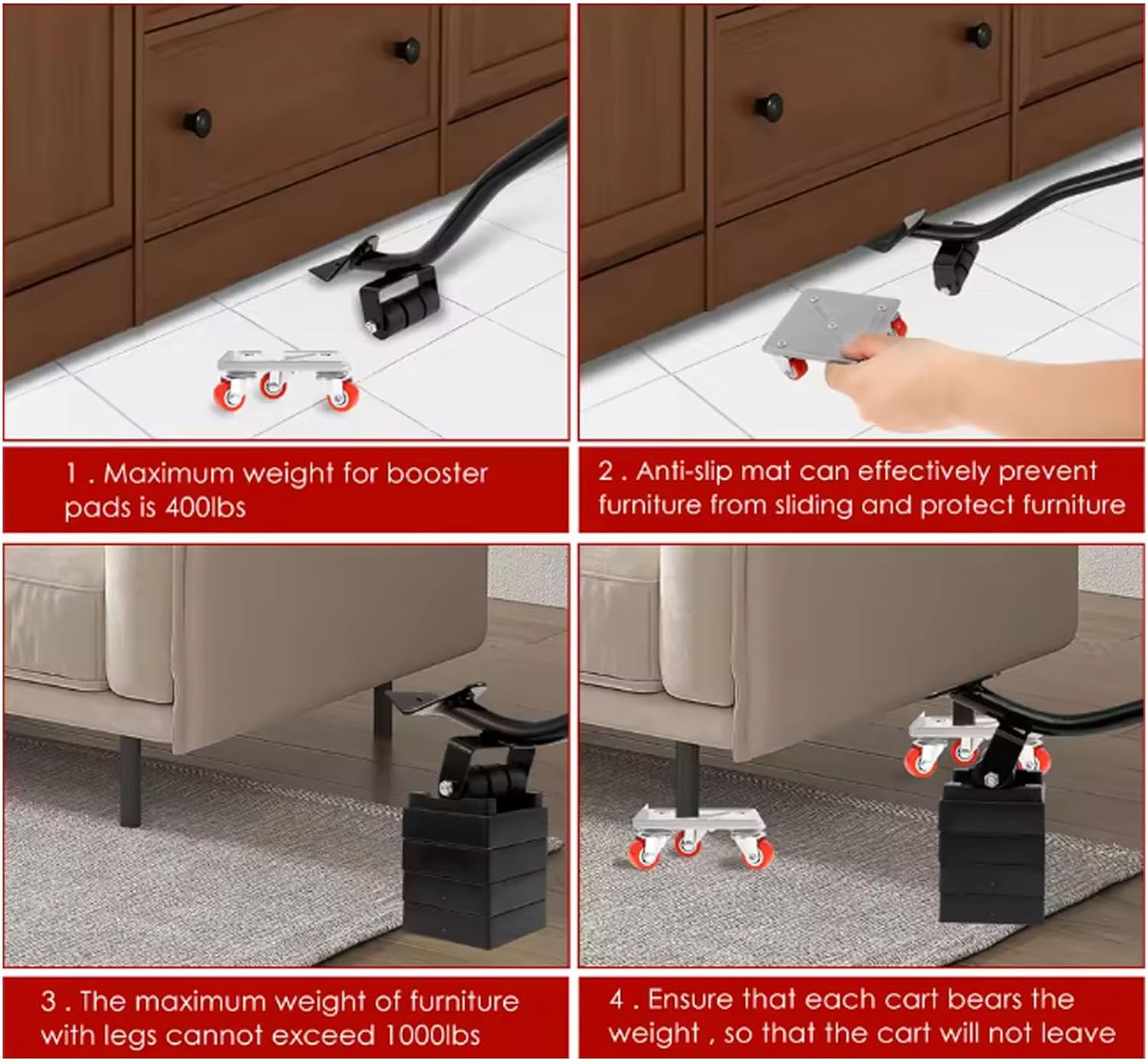 1 . Maximum weight for booster pads is 400lbs

2 . Anti-slip mat can effectively prevent furniture from sliding and protect furniture

3 . The maximum weight of furniture with legs cannot exceed 1000lbs

4 . Ensure that each cart bears the weight , so that the cart will not leave