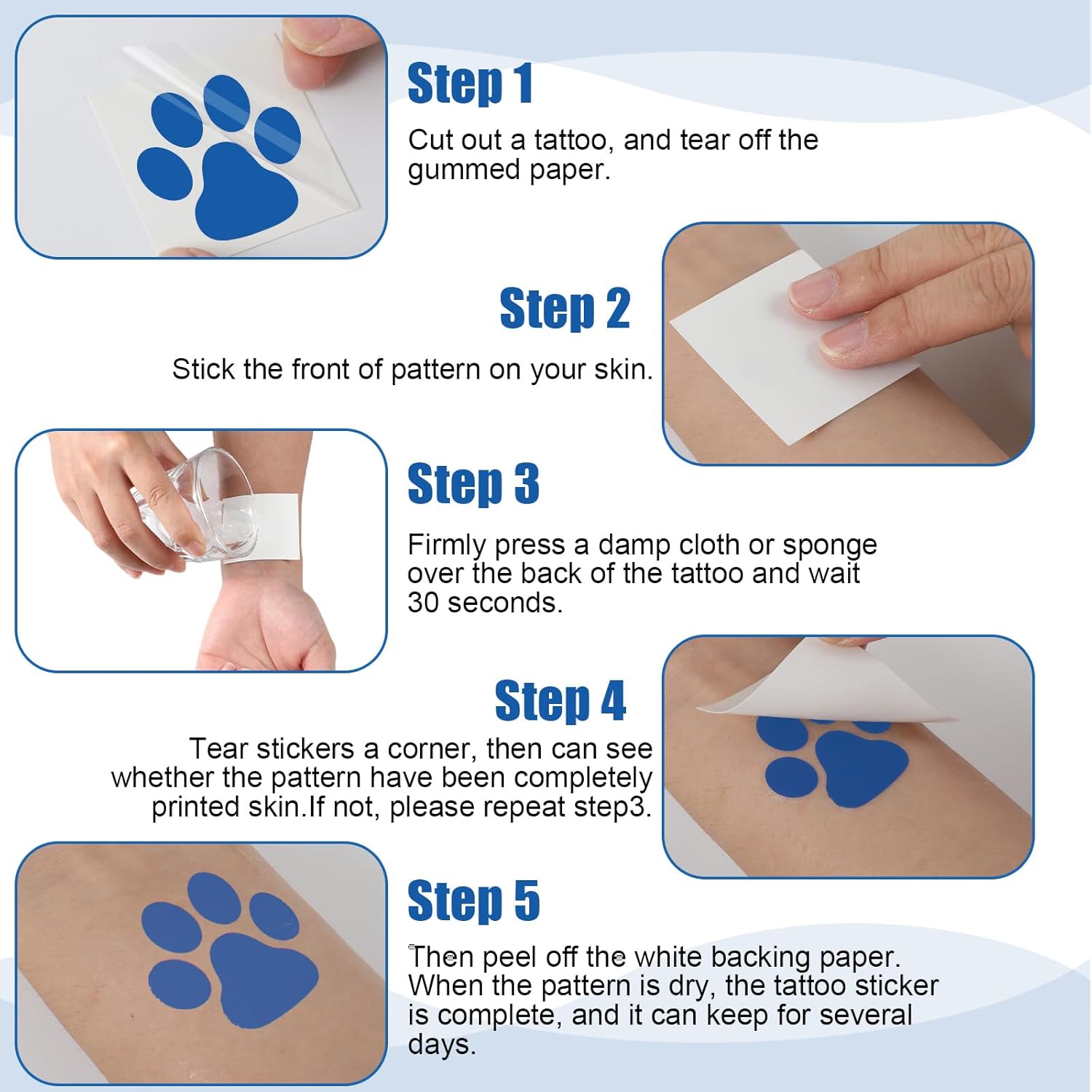 Step 1
Cut out a tattoo, and tear off the gummed paper.

Step 2
Stick the front of pattern on your skin.

Step 3
Firmly press a damp cloth or sponge over the back of the tattoo and wait 30 seconds.

Step 4
Tear stickers a corner, then can see whether the pattern have been completely printed skin.If not, please repeat step3.

Step 5
Then peel off the white backing paper. When the pattern is dry, the tattoo sticker is complete, and it can keep for several days.