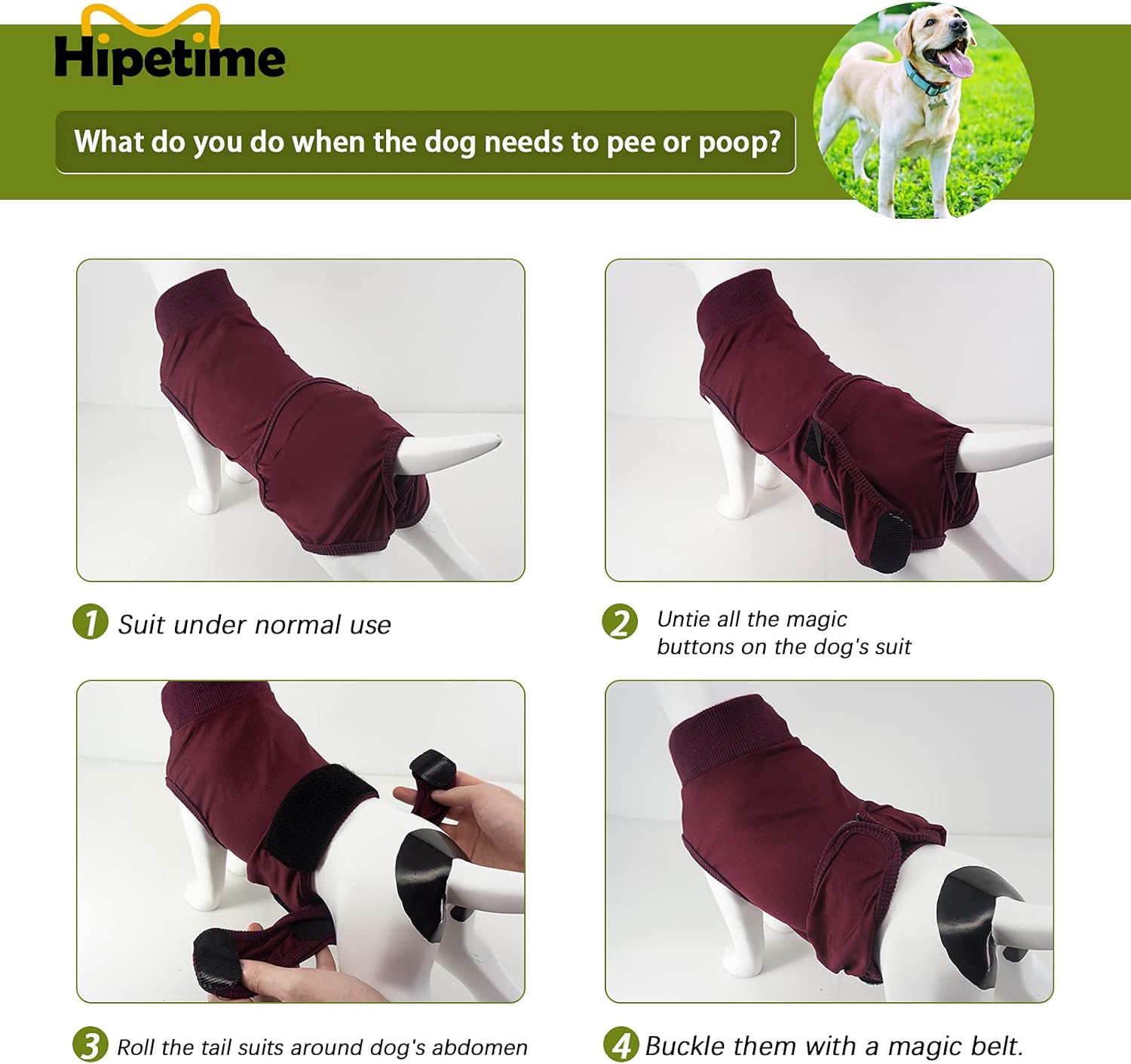 Hipetime

What do you do when the dog needs to pee or poop?

1 Suit under normal use

2 Untie all the magic buttons on the dog's suit

3 Roll the tail suits around dog's abdomen

4 Buckle them with a magic belt.