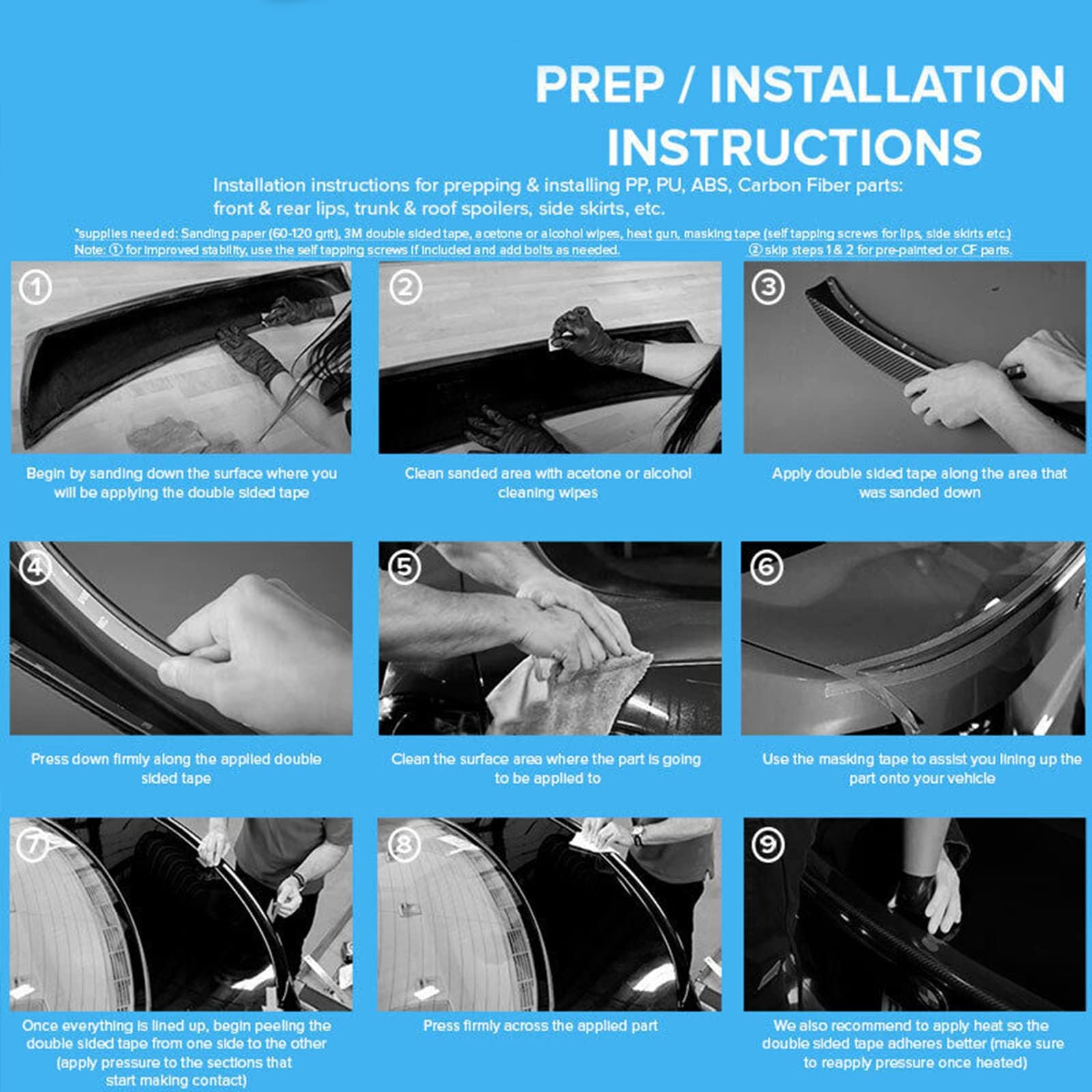 PREP / INSTALLATION INSTRUCTIONS

Installation instructions for prepping & installing PP, PU, ABS, Carbon Fiber parts: front & rear lips, trunk & roof spoilers, side skirts, etc.

*supplies needed: Sanding paper (60-120 grit), 3M double sided tape, acetone or alcohol wipes, heat gun, masking tape (self tapping screws for lips, side skirts etc.)
Note: ① for improved stability, use the self tapping screws if included and add bolts as needed. ② skip steps 1 & 2 for pre-painted or CF parts.

①
Begin by sanding down the surface where you will be applying the double sided tape

②
Clean sanded area with acetone or alcohol cleaning wipes

③
Apply double sided tape along the area that was sanded down

④
Press down firmly along the applied double sided tape

⑤
Clean the surface area where the part is going to be applied to

⑥
Use the masking tape to assist you lining up the part onto your vehicle

⑦
Once everything is lined up, begin peeling the double sided tape from one side to the other (apply pressure to the sections that start making contact)

⑧
Press firmly across the applied part

⑨
We also recommend to apply heat so the double sided tape adheres better (make sure to reapply pressure once heated)