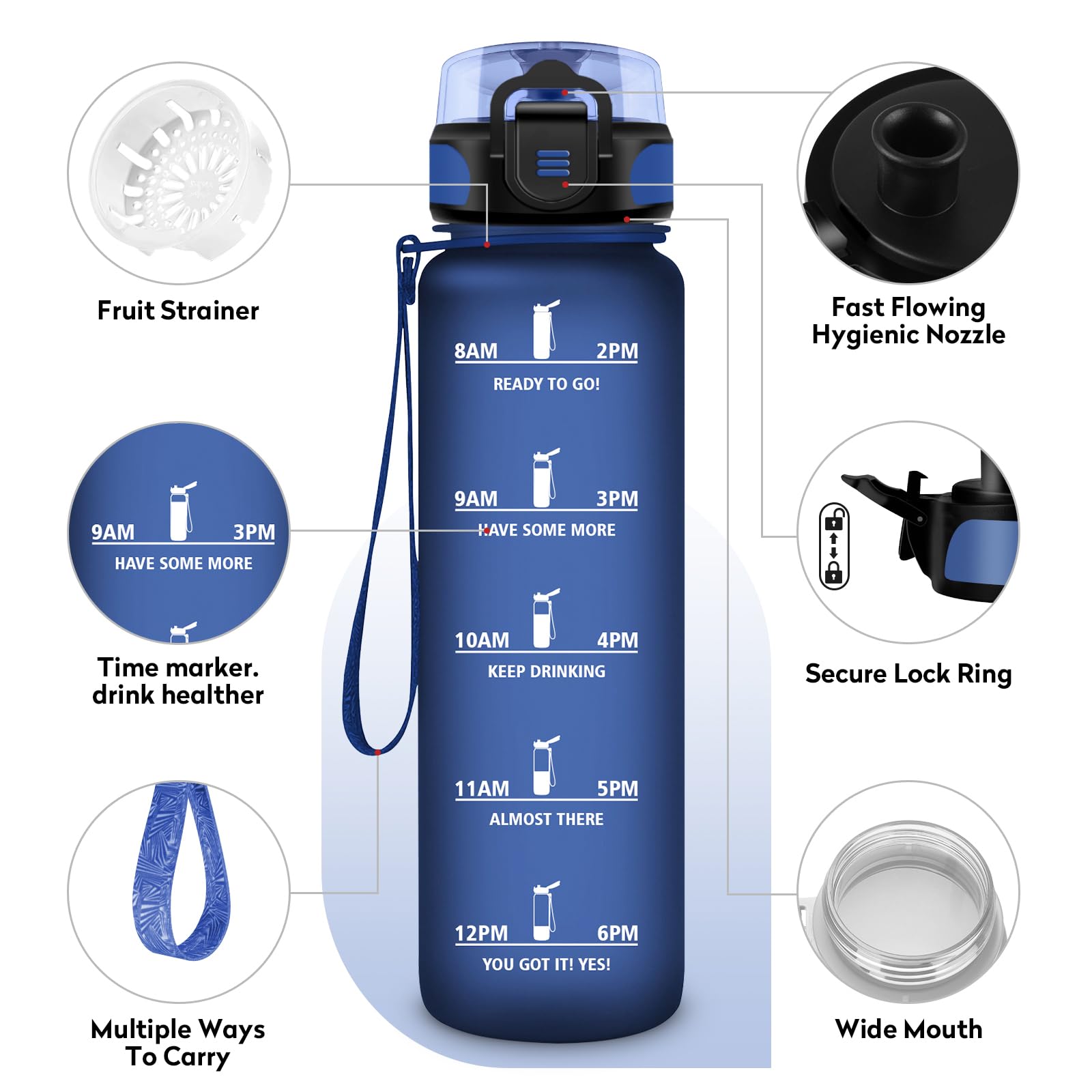 Fruit Strainer

9AM 3PM
HAVE SOME MORE

Time marker. drink healther

Multiple Ways To Carry

8AM 2PM
READY TO GO!

9AM 3PM
HAVE SOME MORE

10AM 4PM
KEEP DRINKING

11AM 5PM
ALMOST THERE

12PM 6PM
YOU GOT IT! YES!

Fast Flowing Hygienic Nozzle

Secure Lock Ring

Wide Mouth