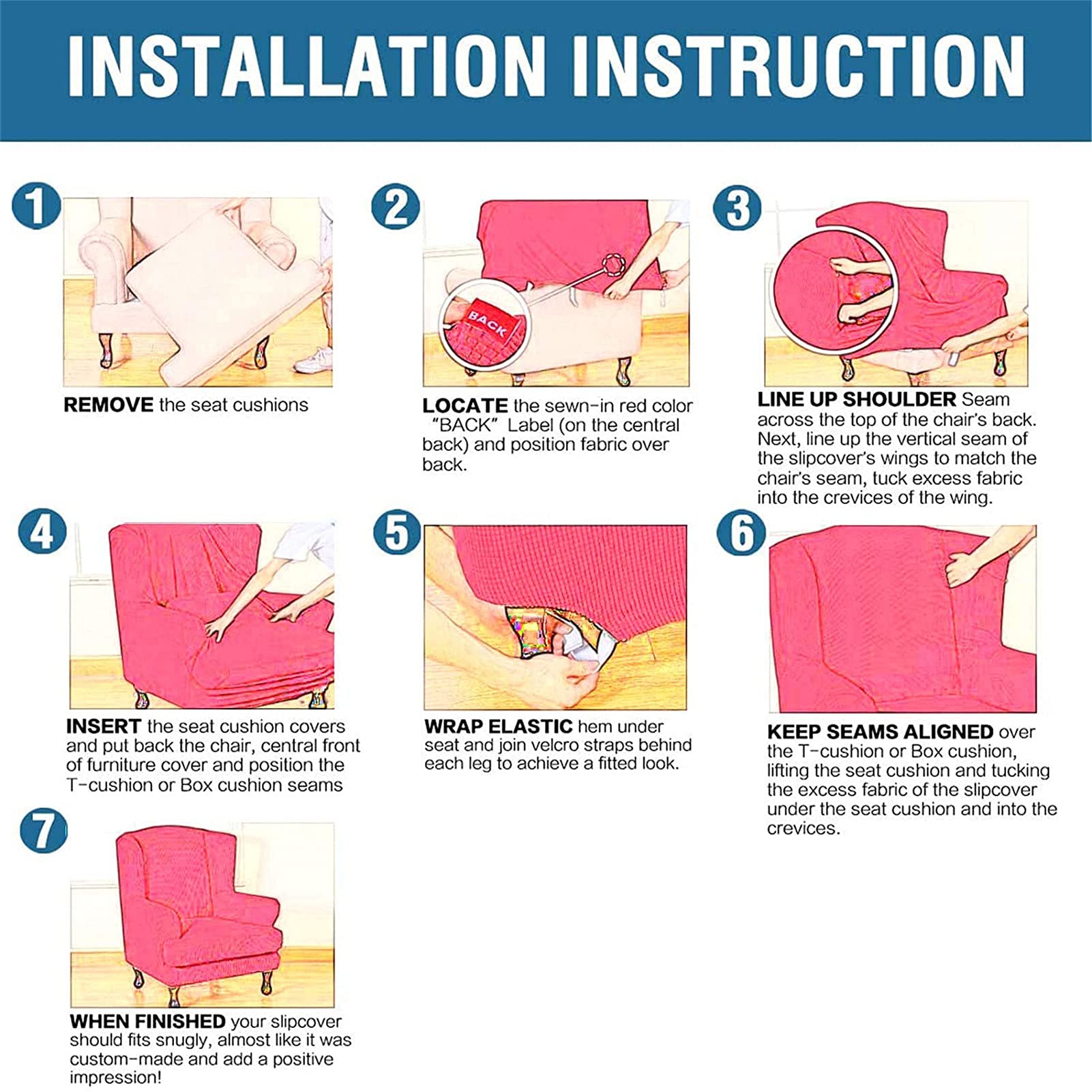 INSTALLATION INSTRUCTION

1

REMOVE the seat cushions

2

BACK

LOCATE the sewn-in red color "BACK" Label (on the central back) and position fabric over back.

3

LINE UP SHOULDER Seam across the top of the chair's back. Next, line up the vertical seam of the slipcover's wings to match the chair's seam, tuck excess fabric into the crevices of the wing.

4

INSERT the seat cushion covers and put back the chair, central front of furniture cover and position the T-cushion or Box cushion seams

5

WRAP ELASTIC hem under seat and join velcro straps behind each leg to achieve a fitted look.

6

KEEP SEAMS ALIGNED over the T-cushion or Box cushion, lifting the seat cushion and tucking the excess fabric of the slipcover under the seat cushion and into the crevices.

7

WHEN FINISHED your slipcover should fits snugly, almost like it was custom-made and add a positive impression!