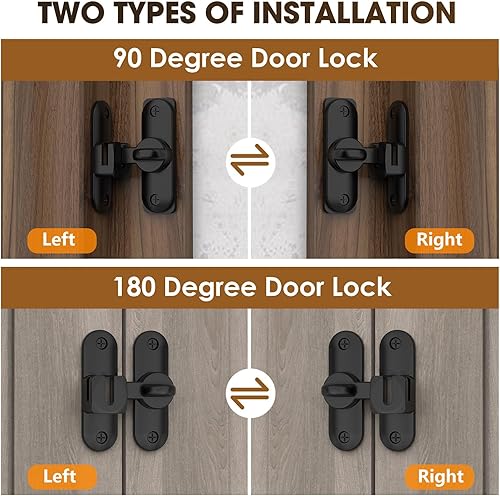 TWO TYPES OF INSTALLATION

90 Degree Door Lock

Left

Right

180 Degree Door Lock

Left

Right