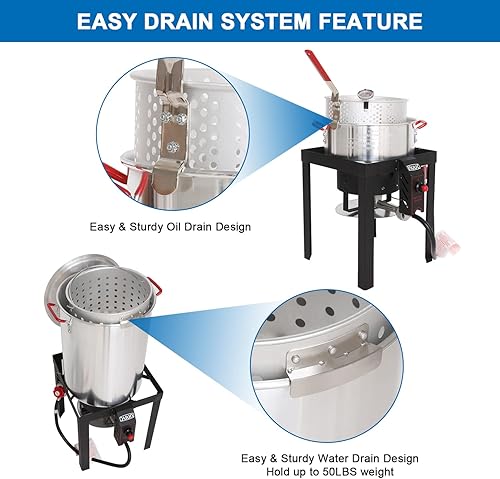 EASY DRAIN SYSTEM FEATURE

Easy & Sturdy Oil Drain Design

Easy & Sturdy Water Drain Design
Hold up to 50LBS weight