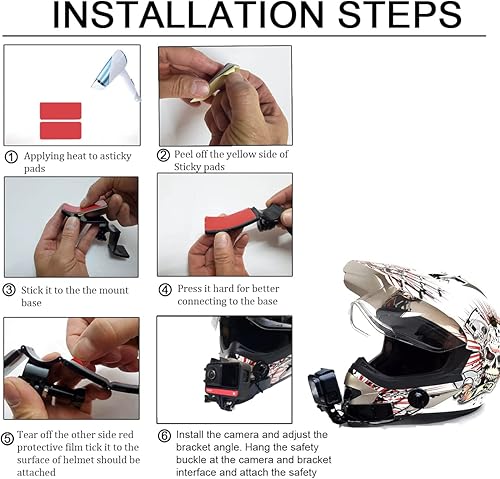 INSTALLATION STEPS

① Applying heat to asticky pads

② Peel off the yellow side of Sticky pads

③ Stick it to the the mount base

④ Press it hard for better connecting to the base

⑤ Tear off the other side red protective film tick it to the surface of helmet should be attached

⑥ Install the camera and adjust the bracket angle. Hang the safety buckle at the camera and bracket interface and attach the safety