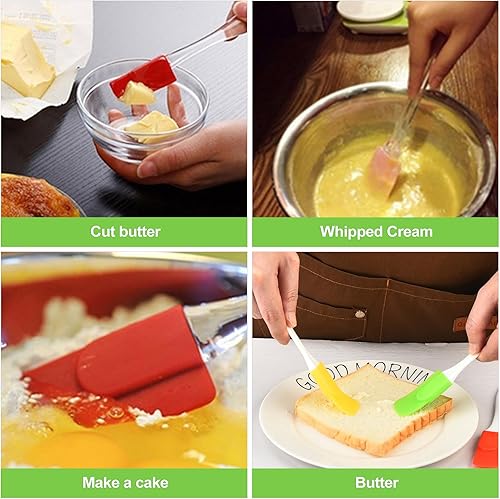 Cut butter

Whipped Cream

Make a cake

GOOD MORNIN

Butter