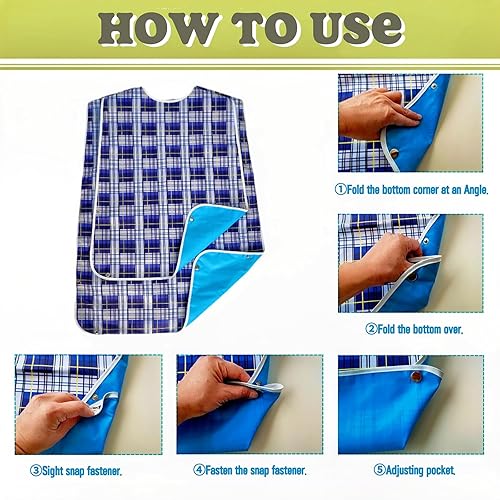 HOW TO USE

①Fold the bottom corner at an Angle.

②Fold the bottom over.

③Sight snap fastener.

④Fasten the snap fastener.

⑤Adjusting pocket.