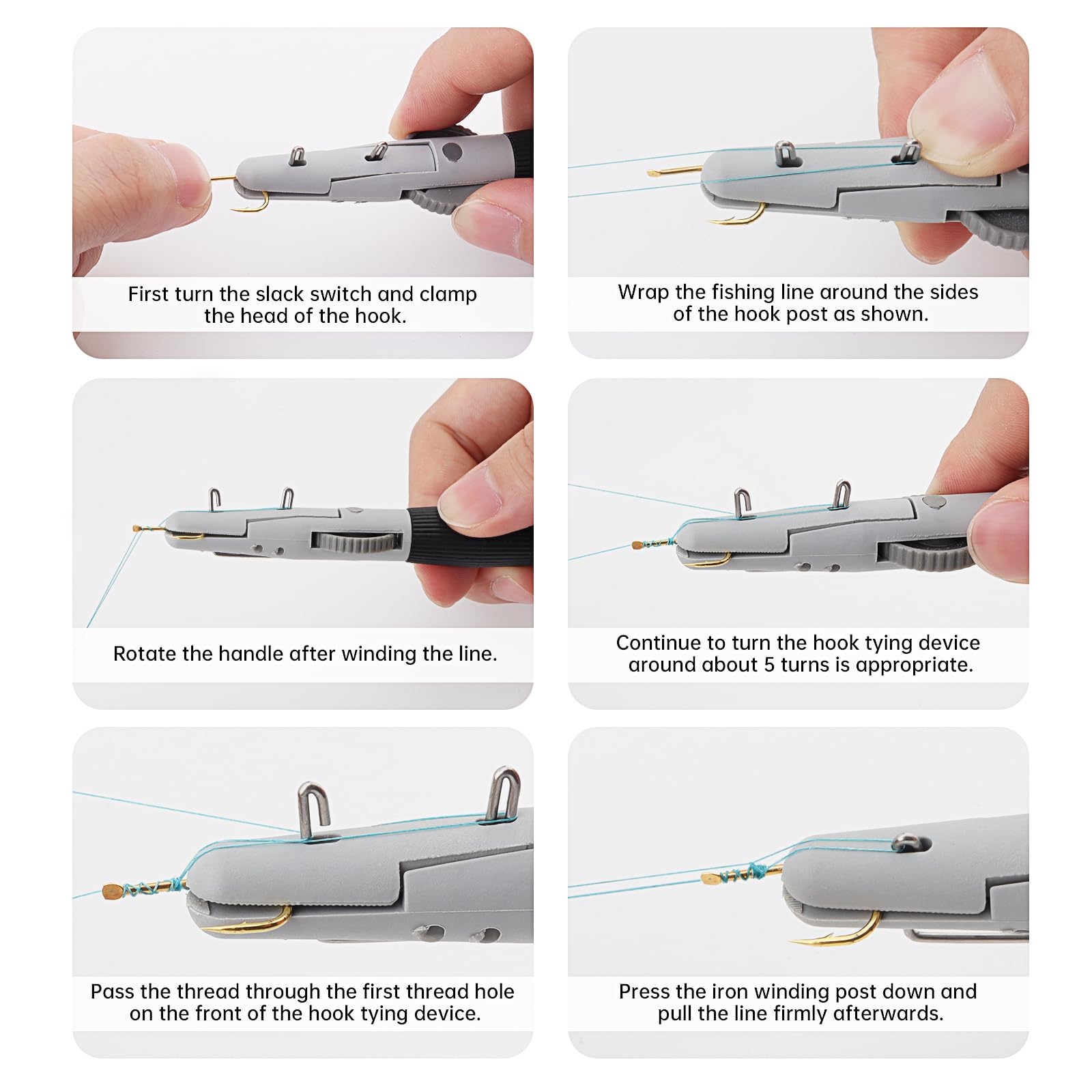 First turn the slack switch and clamp the head of the hook.

Wrap the fishing line around the sides of the hook post as shown.

Rotate the handle after winding the line.

Continue to turn the hook tying device around about 5 turns is appropriate.

Pass the thread through the first thread hole on the front of the hook tying device.

Press the iron winding post down and pull the line firmly afterwards.