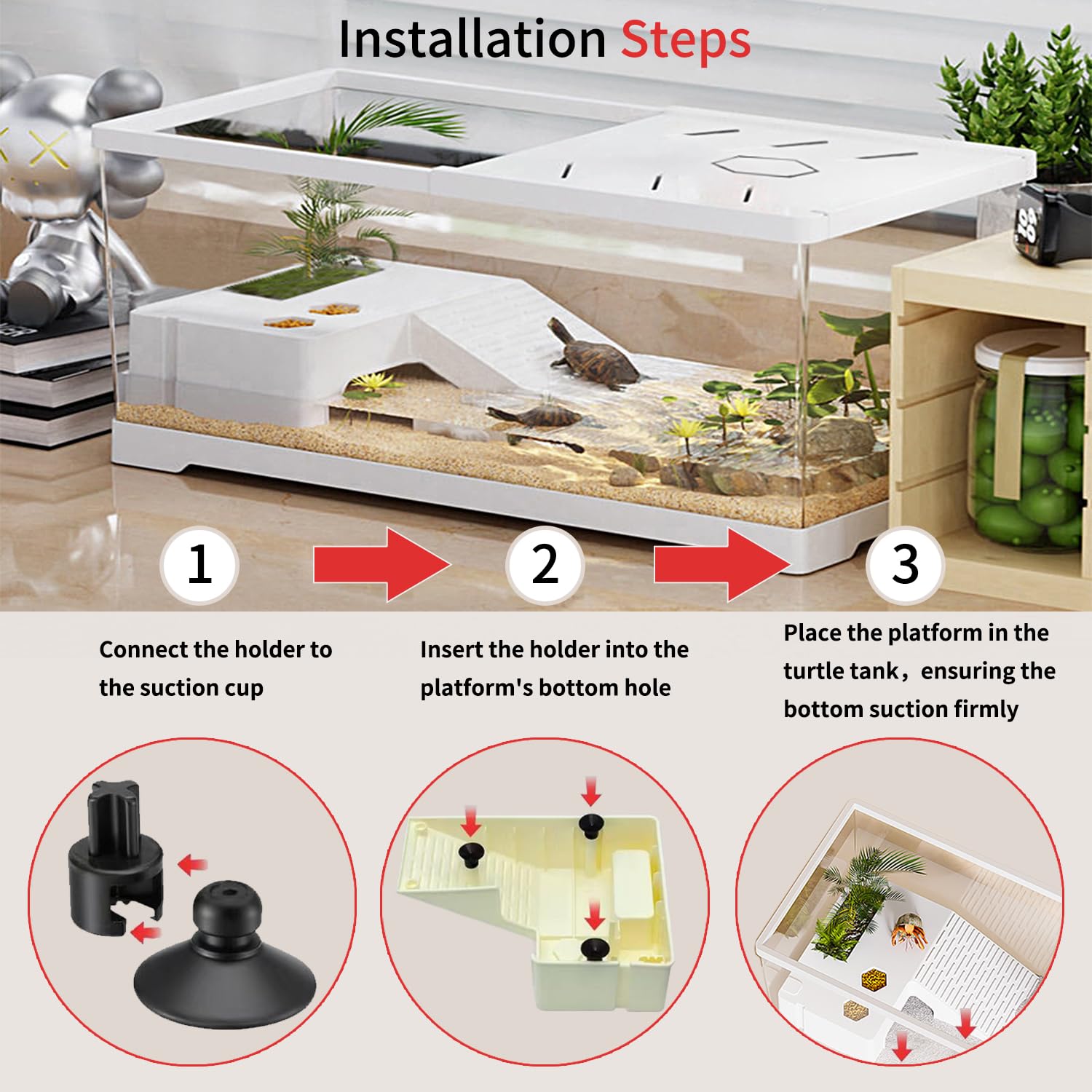 Installation Steps

1

2

3

Connect the holder to the suction cup

Insert the holder into the platform's bottom hole

Place the platform in the turtle tank，ensuring the bottom suction firmly