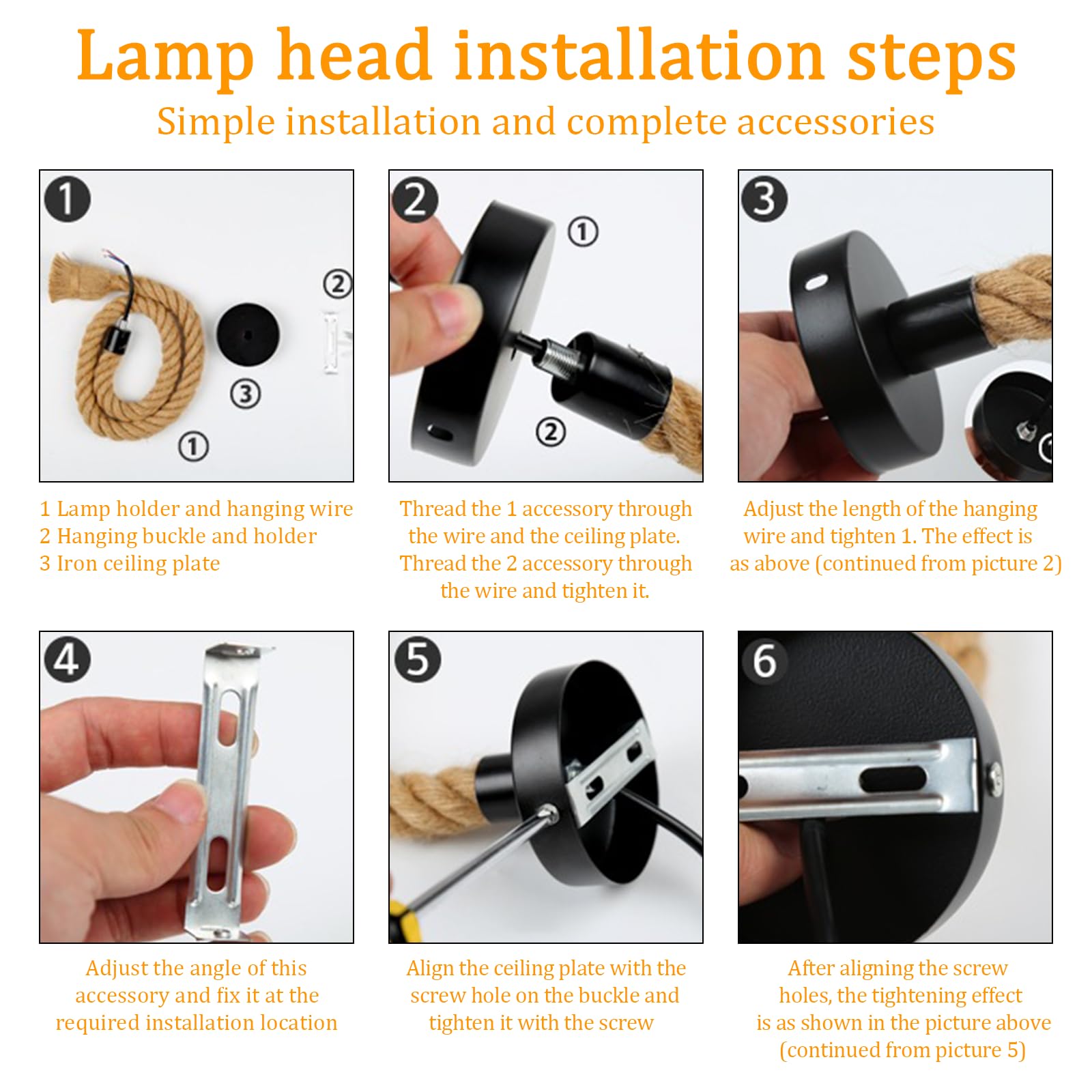 Lamp head installation steps
Simple installation and complete accessories

1
2
3
1

1 Lamp holder and hanging wire
2 Hanging buckle and holder
3 Iron ceiling plate

2
1
2

Thread the 1 accessory through the wire and the ceiling plate. Thread the 2 accessory through the wire and tighten it.

3

Adjust the length of the hanging wire and tighten 1. The effect is as above (continued from picture 2)

4

Adjust the angle of this accessory and fix it at the required installation location

5

Align the ceiling plate with the screw hole on the buckle and tighten it with the screw

6

After aligning the screw holes, the tightening effect is as shown in the picture above (continued from picture 5)