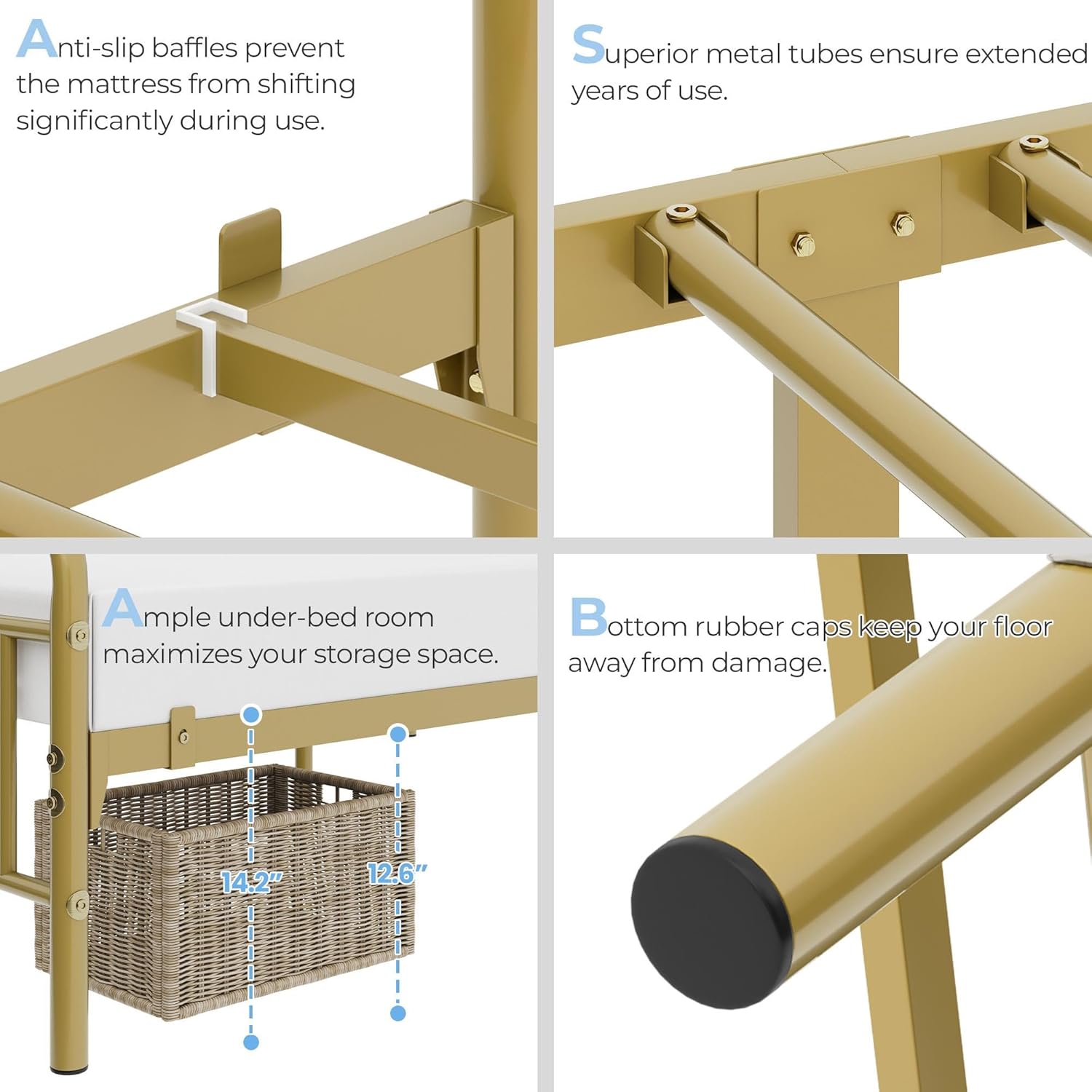 Anti-slip baffles prevent the mattress from shifting significantly during use.

Superior metal tubes ensure extended years of use.

Ample under-bed room maximizes your storage space.

14.2"

12.6"

Bottom rubber caps keep your floor away from damage.