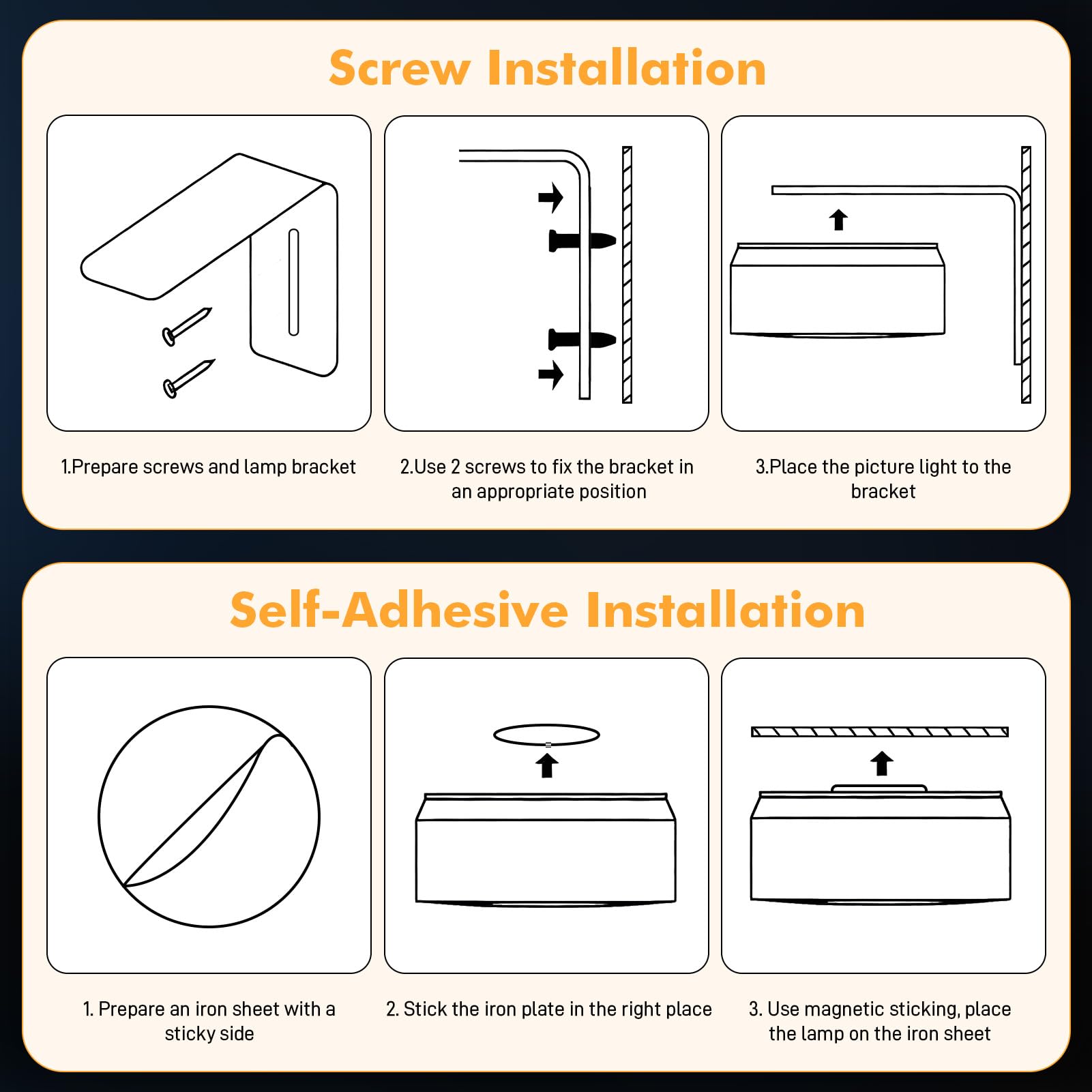 Screw Installation

1.Prepare screws and lamp bracket

2.Use 2 screws to fix the bracket in an appropriate position

3.Place the picture light to the bracket

Self-Adhesive Installation

1. Prepare an iron sheet with a sticky side

2. Stick the iron plate in the right place

3. Use magnetic sticking, place the lamp on the iron sheet