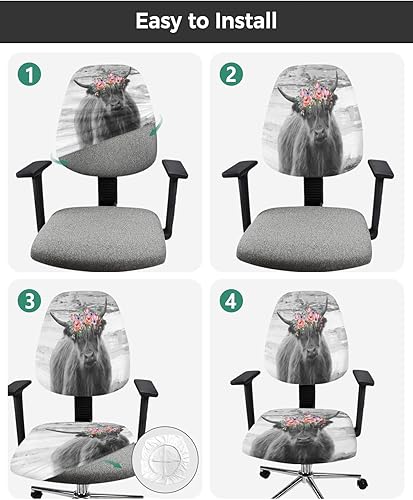 Easy to Install

1

2

3

4