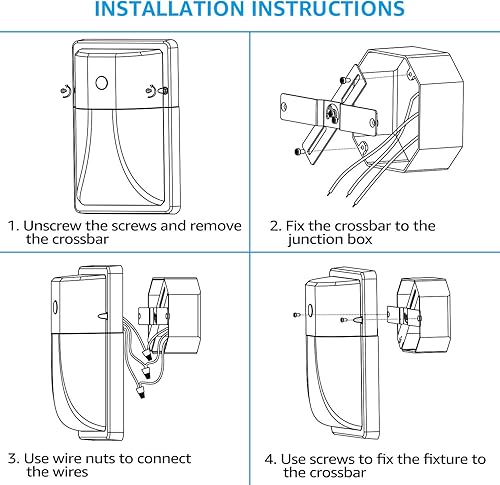 INSTALLATION INSTRUCTIONS

1. Unscrew the screws and remove the crossbar

2. Fix the crossbar to the junction box

3. Use wire nuts to connect the wires

4. Use screws to fix the fixture to the crossbar