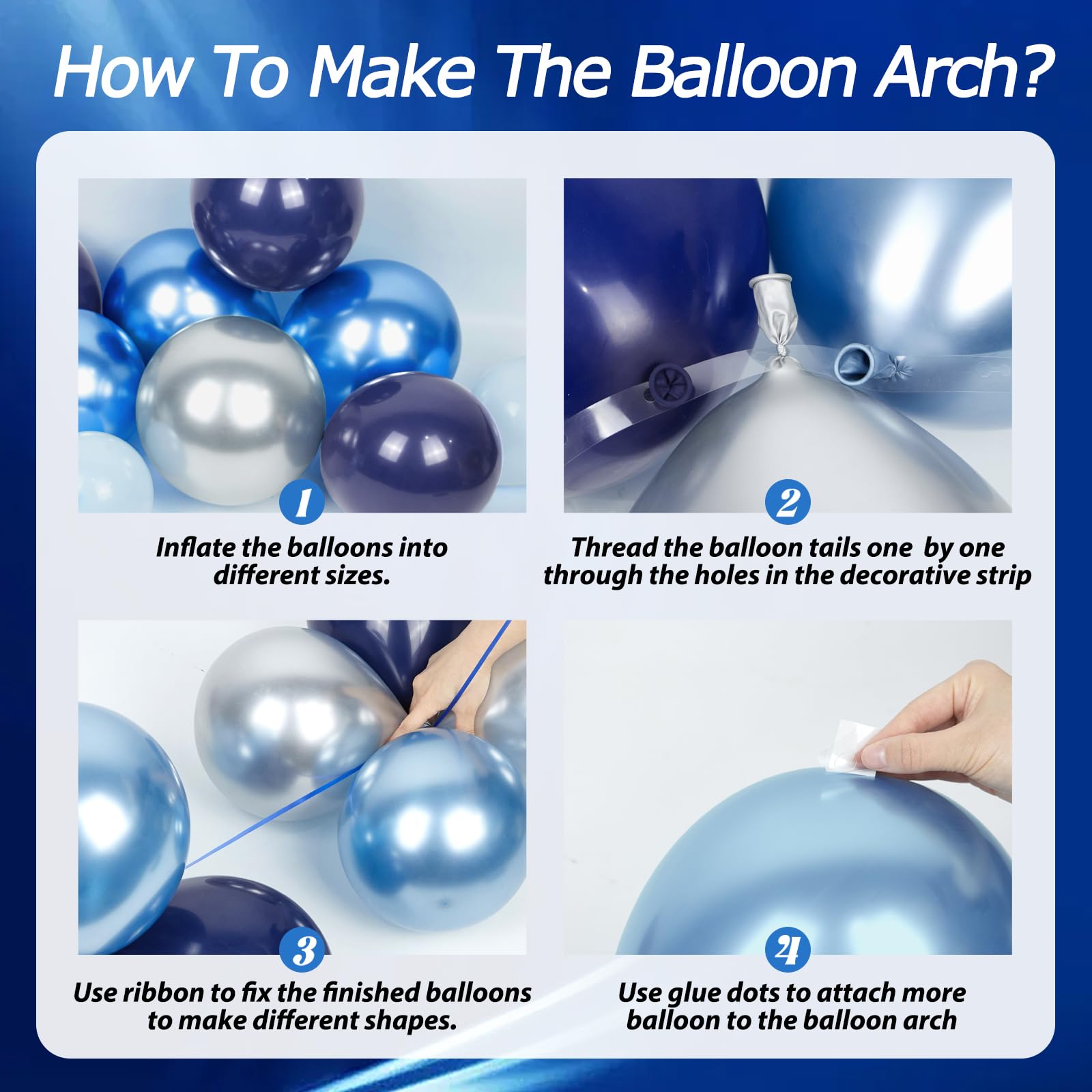 How To Make The Balloon Arch?

1

Inflate the balloons into different sizes.

2

Thread the balloon tails one by one through the holes in the decorative strip

3

Use ribbon to fix the finished balloons to make different shapes.

4

Use glue dots to attach more balloon to the balloon arch