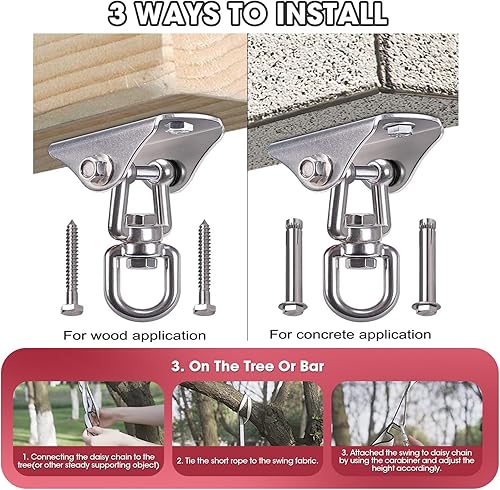 3 WAYS TO INSTALL

For wood application

For concrete application

3. On The Tree Or Bar

1. Connecting the daisy chain to the tree(or other steady supporting object)

2. Tie the short rope to the swing fabric.

3. Attached the swing to daisy chain by using the carabiner and adjust the height accordingly.