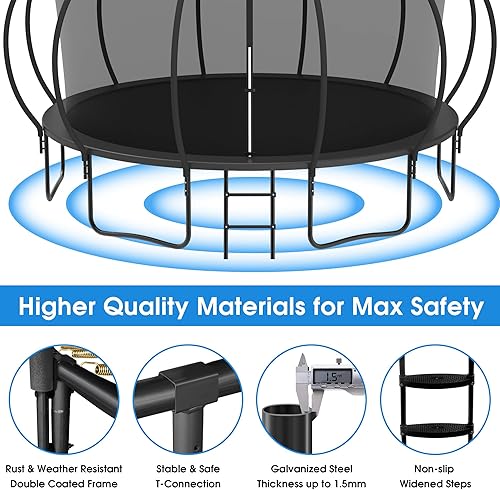 Higher Quality Materials for Max Safety

1.5

Rust & Weather Resistant Double Coated Frame

Stable & Safe T-Connection

Galvanized Steel Thickness up to 1.5mm

Non-slip Widened Steps