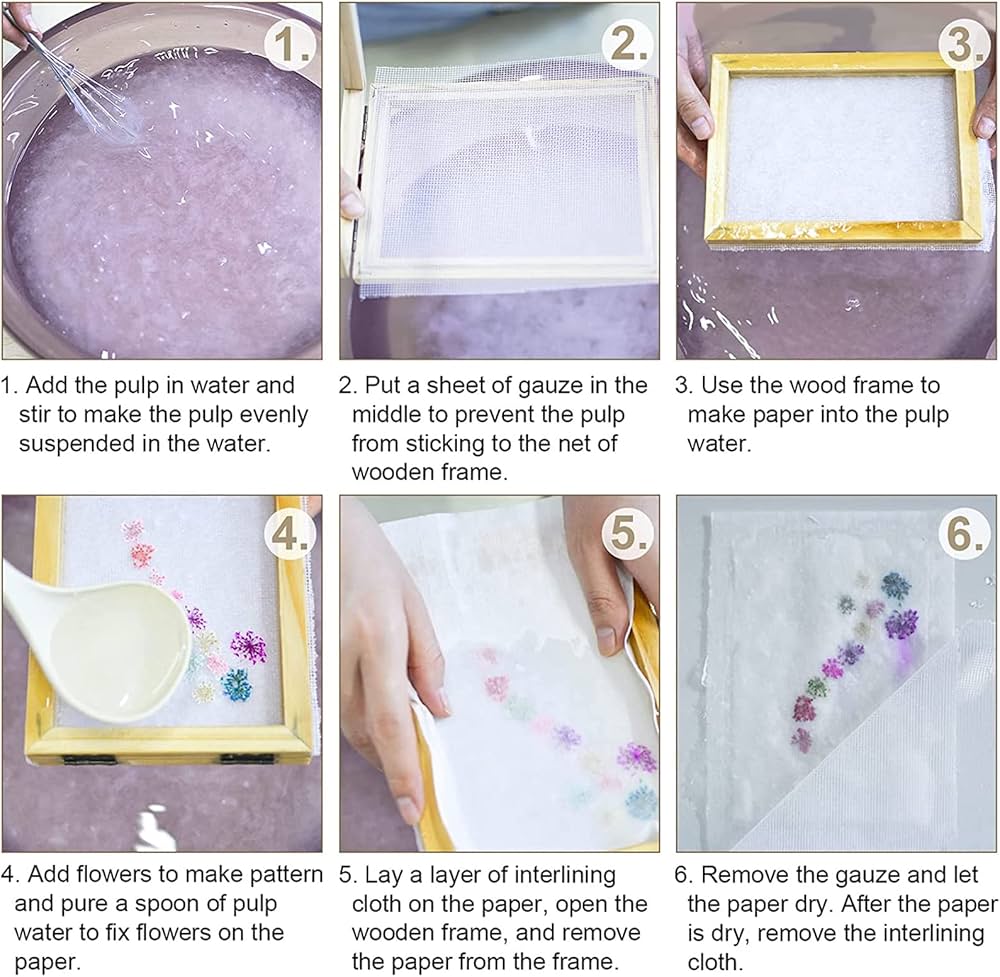 1.

2.

3.

1. Add the pulp in water and stir to make the pulp evenly suspended in the water.

2. Put a sheet of gauze in the middle to prevent the pulp from sticking to the net of wooden frame.

3. Use the wood frame to make paper into the pulp water.

4.

5.

6.

4. Add flowers to make pattern and pure a spoon of pulp water to fix flowers on the paper.

5. Lay a layer of interlining cloth on the paper, open the wooden frame, and remove the paper from the frame.

6. Remove the gauze and let the paper dry. After the paper is dry, remove the interlining cloth.