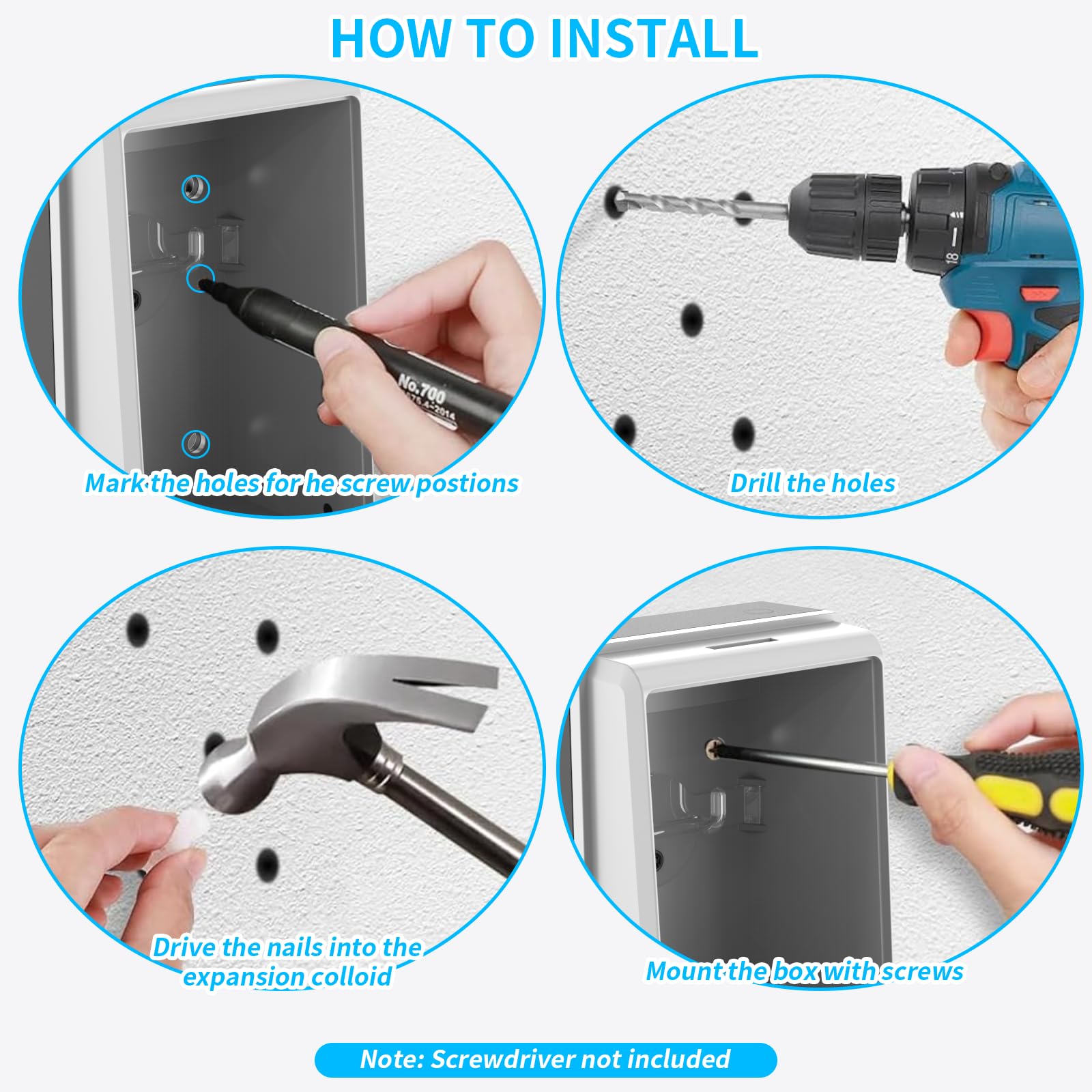 HOW TO INSTALL

No.700

Mark the holes for he screw postions

18

Drill the holes

Drive the nails into the expansion colloid

Mount the box with screws

Note: Screwdriver not included