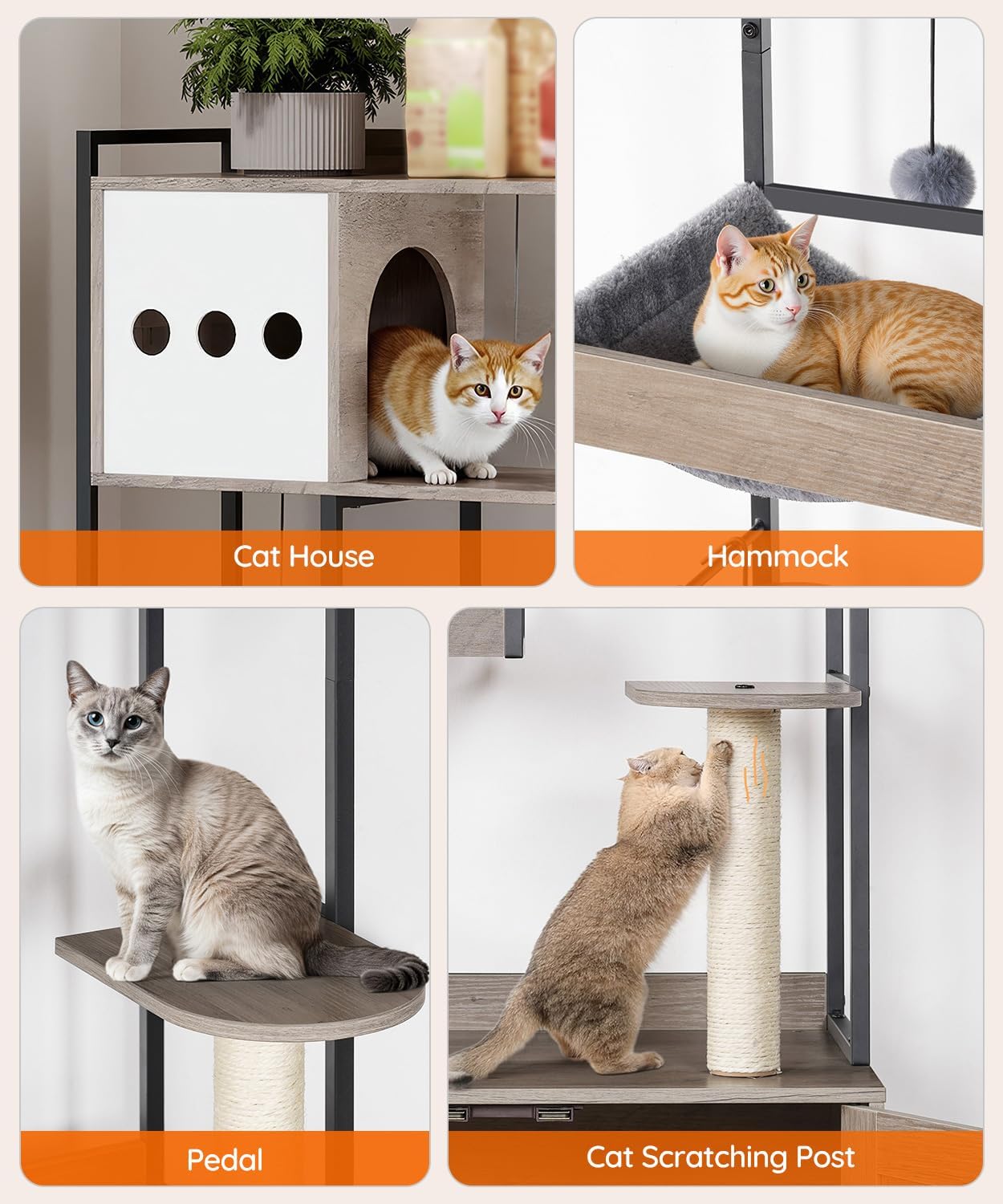 Cat House

Hammock

Pedal

Cat Scratching Post