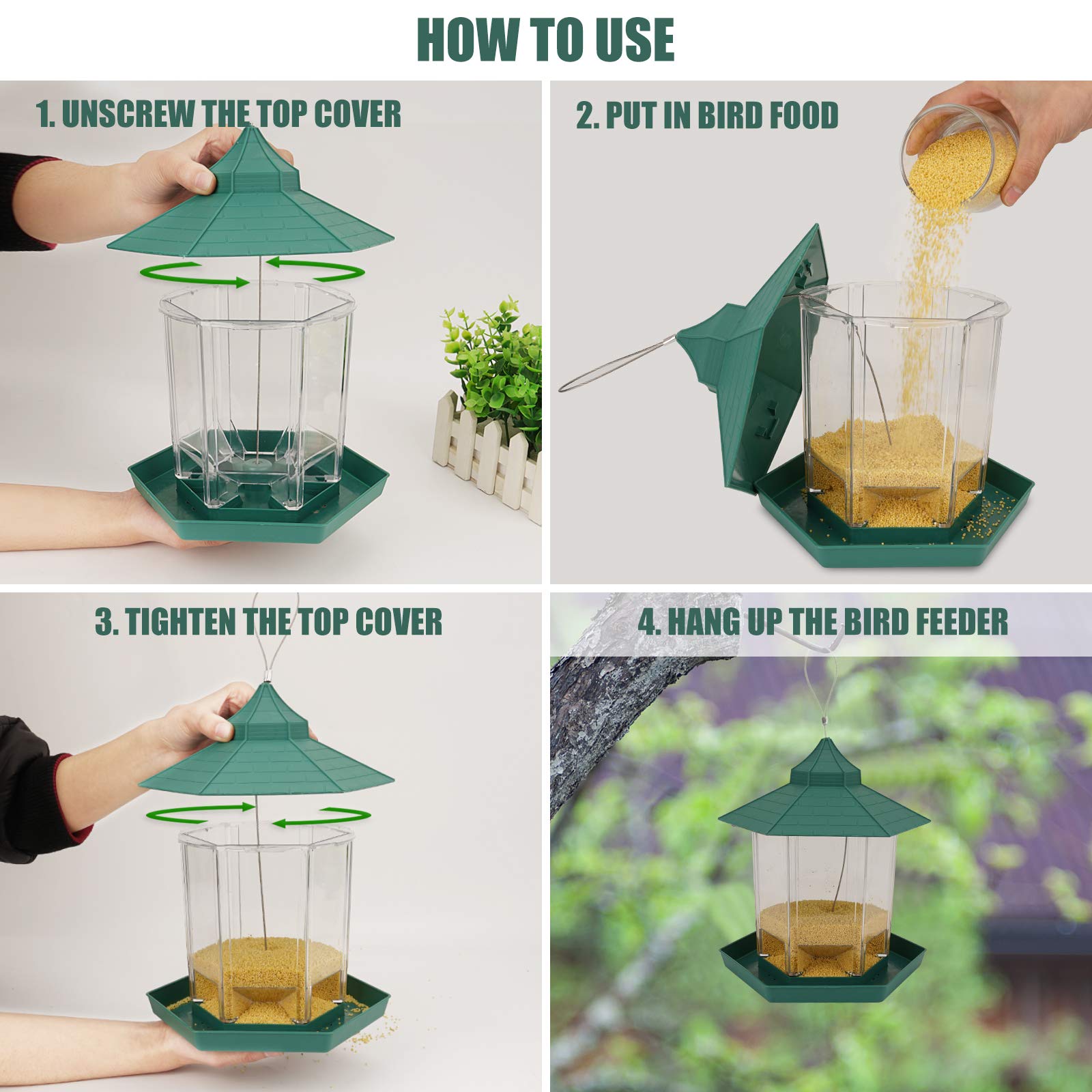 HOW TO USE

1. UNSCREW THE TOP COVER

2. PUT IN BIRD FOOD

3. TIGHTEN THE TOP COVER

4. HANG UP THE BIRD FEEDER