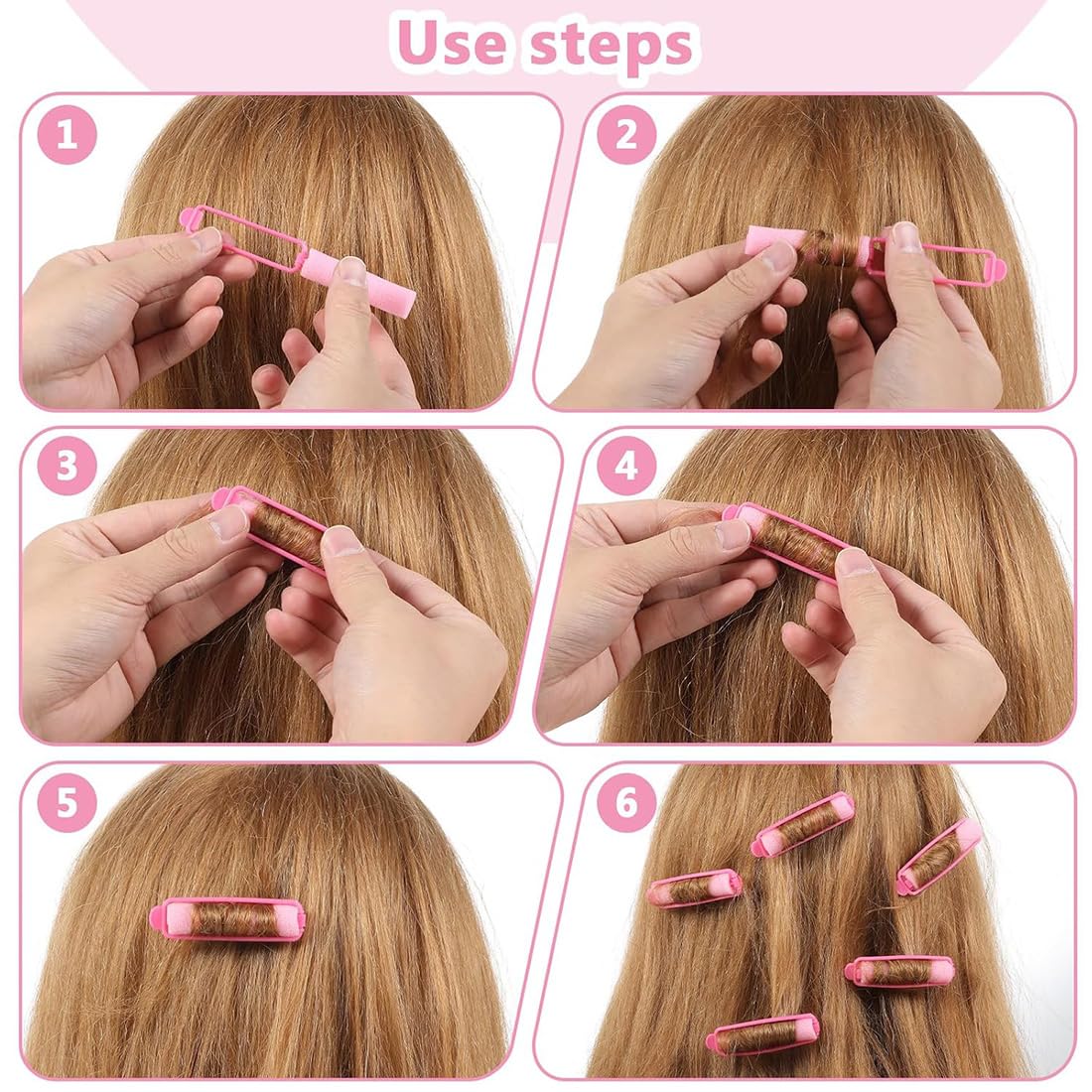 Use steps

1

2

3

4

5

6