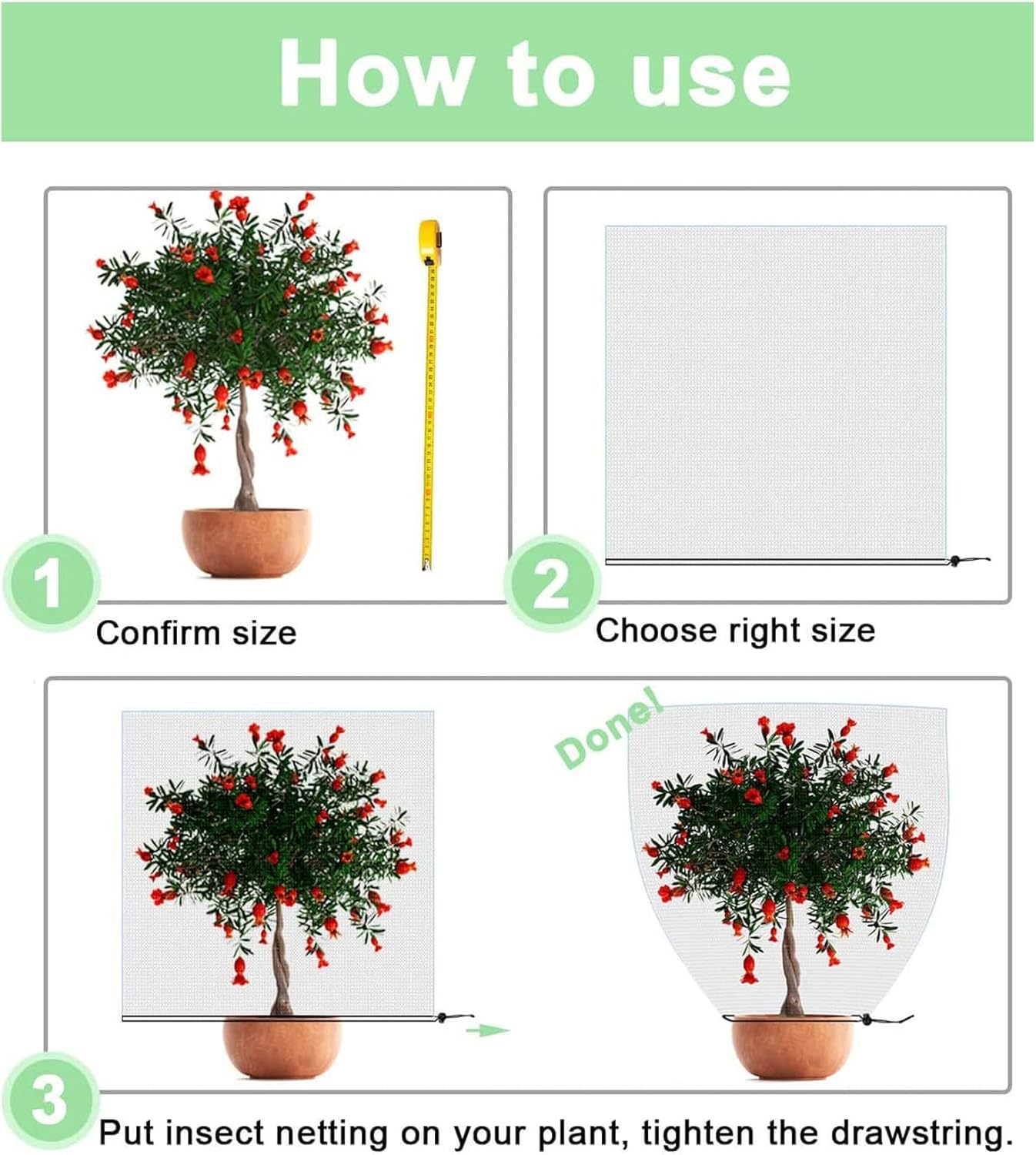 How to use

1

Confirm size

2

Choose right size

Done!

3

Put insect netting on your plant, tighten the drawstring.