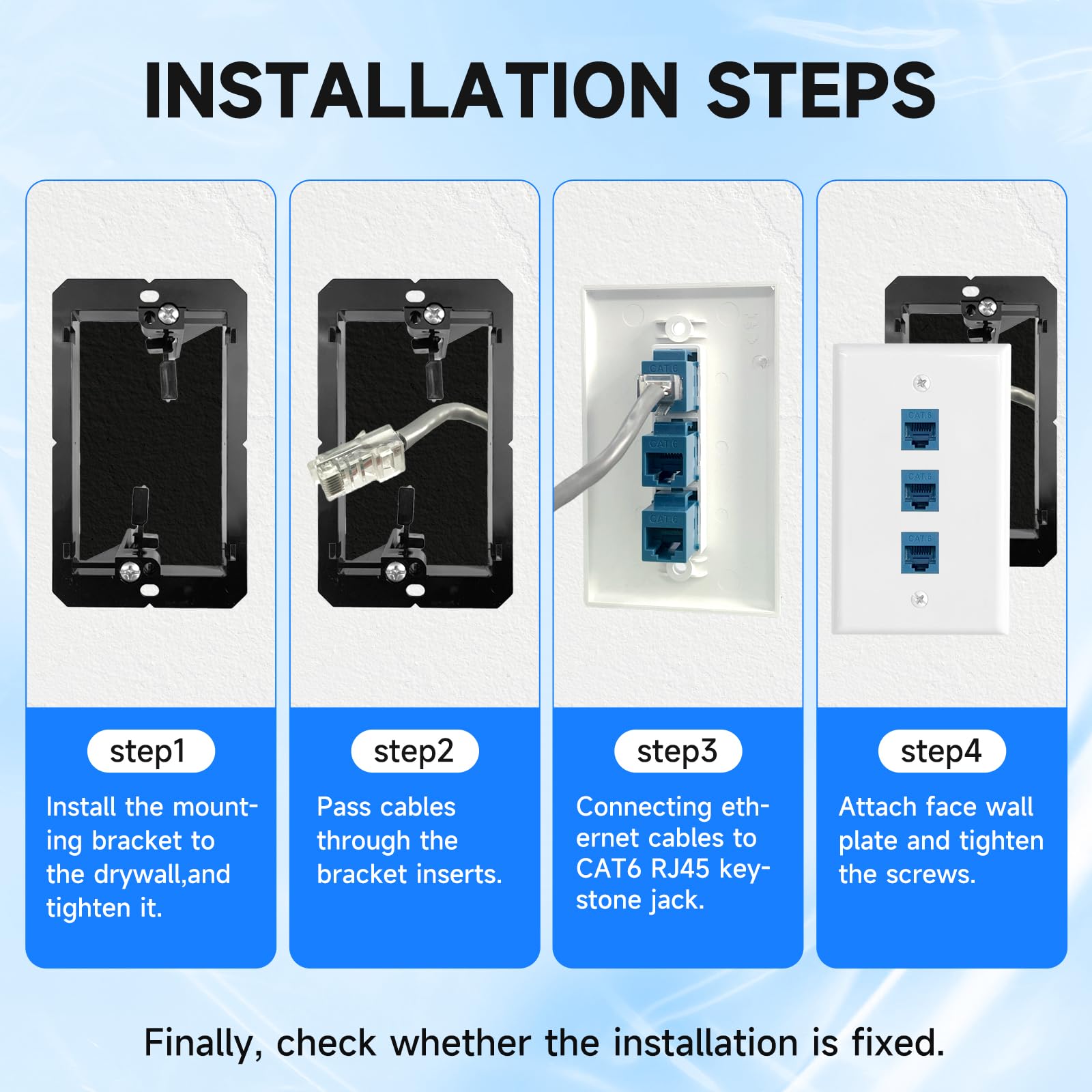 INSTALLATION STEPS

CAT.6

CAT.6

CAT.6

CAT.6

CAT.6

CAT.6

step1

Install the mounting bracket to the drywall,and tighten it.

step2

Pass cables through the bracket inserts.

step3

Connecting ethernet cables to CAT6 RJ45 keystone jack.

step4

Attach face wall plate and tighten the screws.

Finally, check whether the installation is fixed.