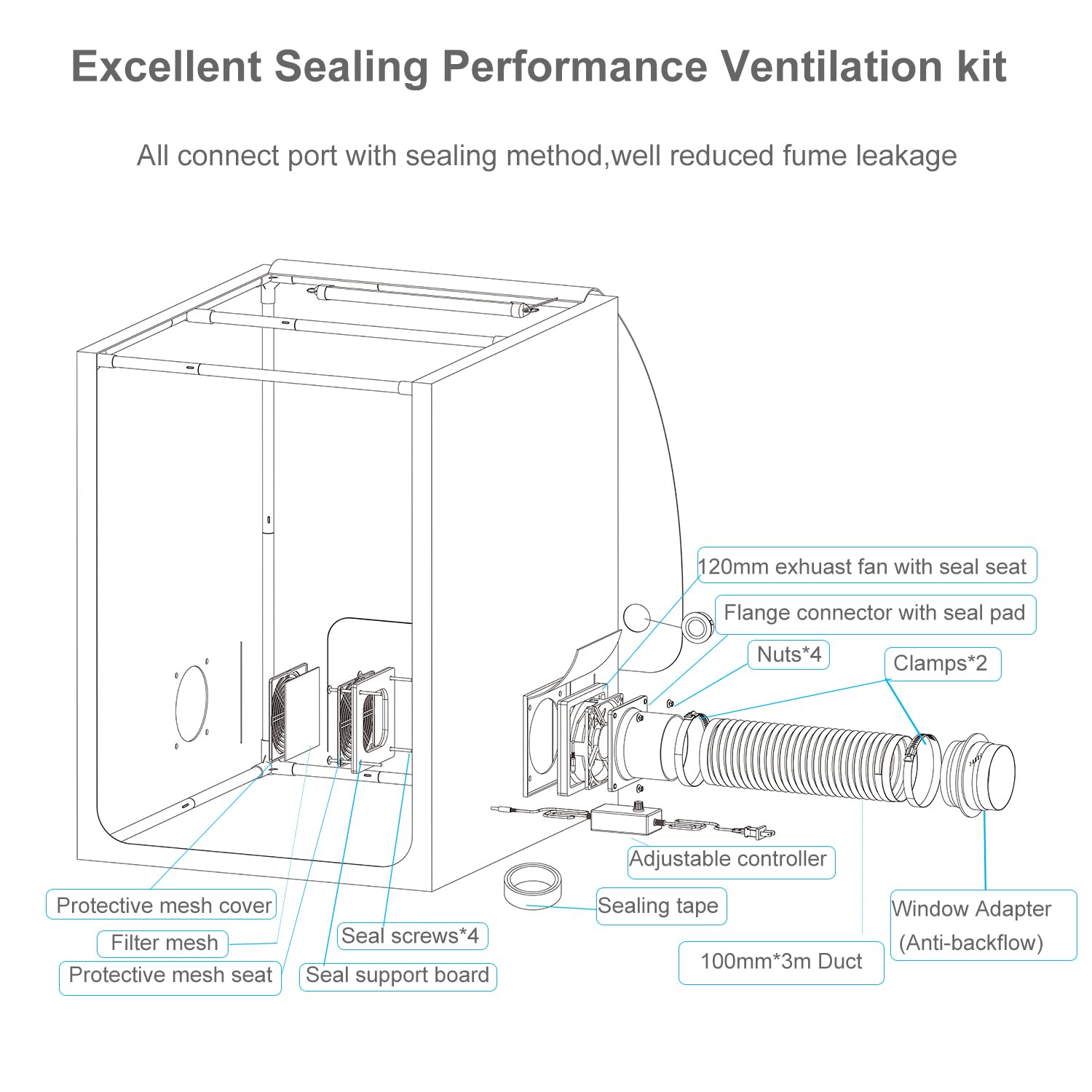 Excellent Sealing Performance Ventilation kit

All connect port with sealing method,well reduced fume leakage

120mm exhuast fan with seal seat

Flange connector with seal pad

Nuts*4

Clamps*2

Adjustable controller

Sealing tape

Window Adapter
(Anti-backflow)

100mm*3m Duct

Protective mesh cover

Filter mesh

Protective mesh seat

Seal screws*4

Seal support board