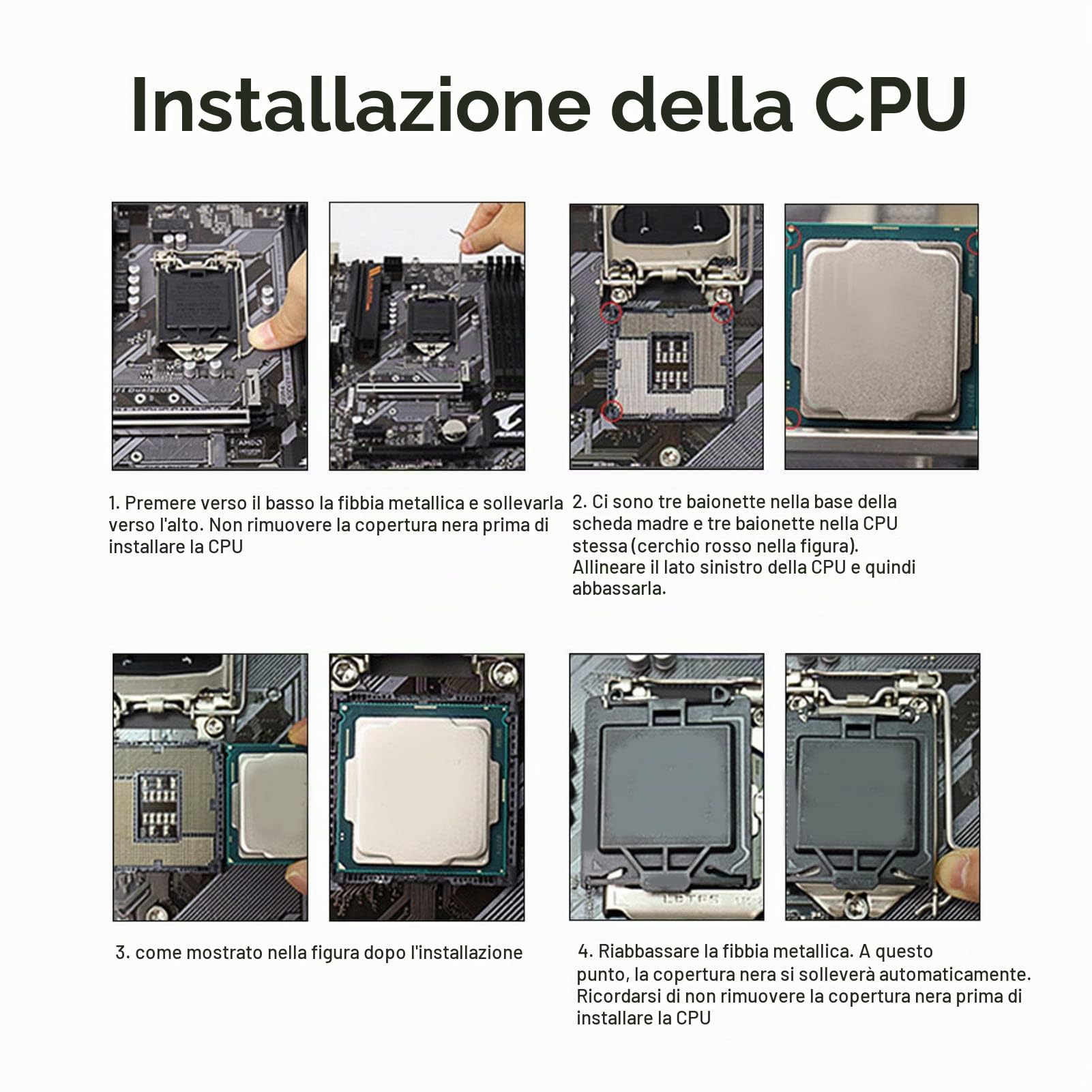 Installazione della CPU

1. Premere verso il basso la fibbia metallica e sollevarla verso l'alto. Non rimuovere la copertura nera prima di installare la CPU

2. Ci sono tre baionette nella base della scheda madre e tre baionette nella CPU stessa (cerchio rosso nella figura). Allineare il lato sinistro della CPU e quindi abbassarla.

3. come mostrato nella figura dopo l'installazione

4. Riabbassare la fibbia metallica. A questo punto, la copertura nera si solleverà automaticamente. Ricordarsi di non rimuovere la copertura nera prima di installare la CPU