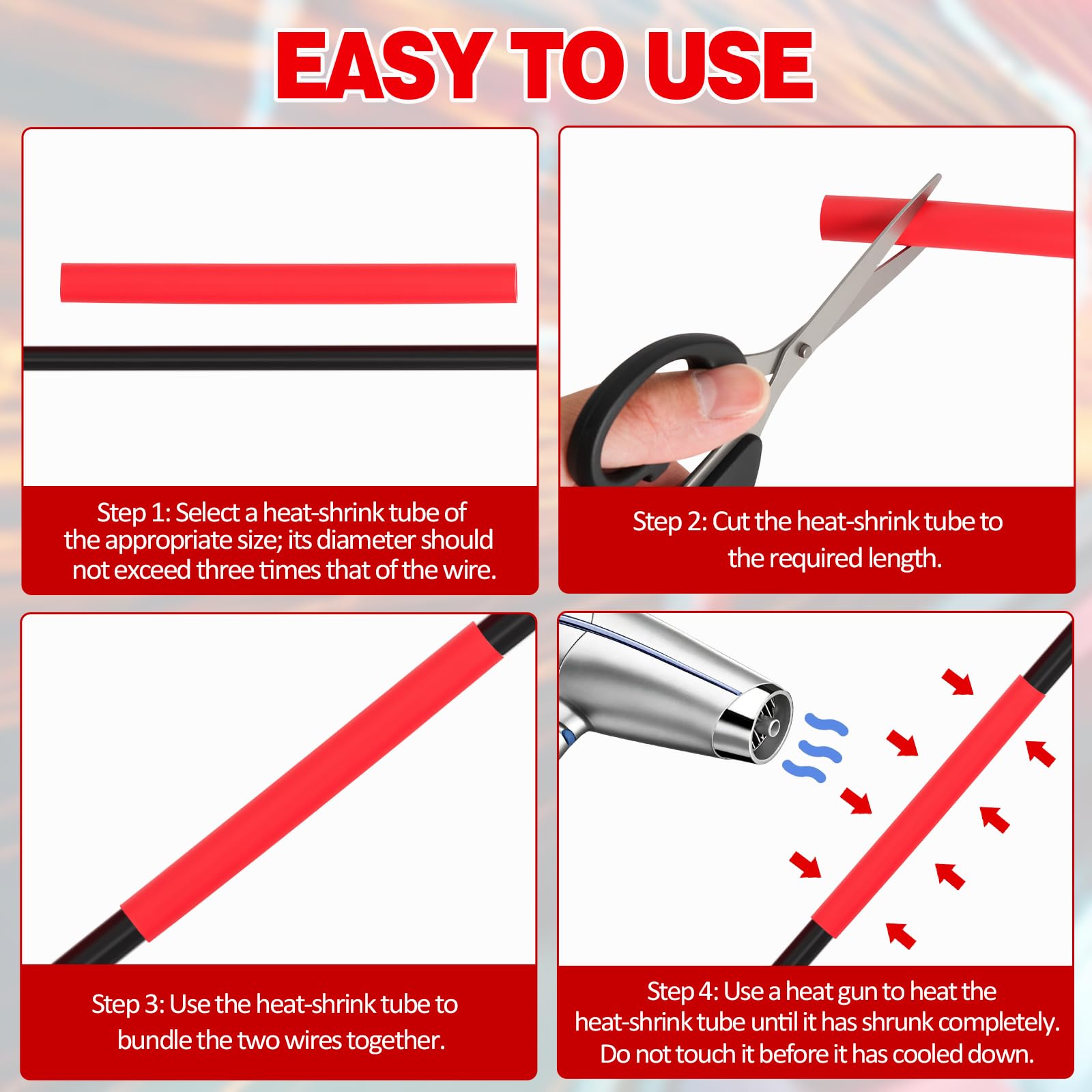 EASY TO USE

Step 1: Select a heat-shrink tube of the appropriate size; its diameter should not exceed three times that of the wire.

Step 2: Cut the heat-shrink tube to the required length.

Step 3: Use the heat-shrink tube to bundle the two wires together.

Step 4: Use a heat gun to heat the heat-shrink tube until it has shrunk completely. Do not touch it before it has cooled down.