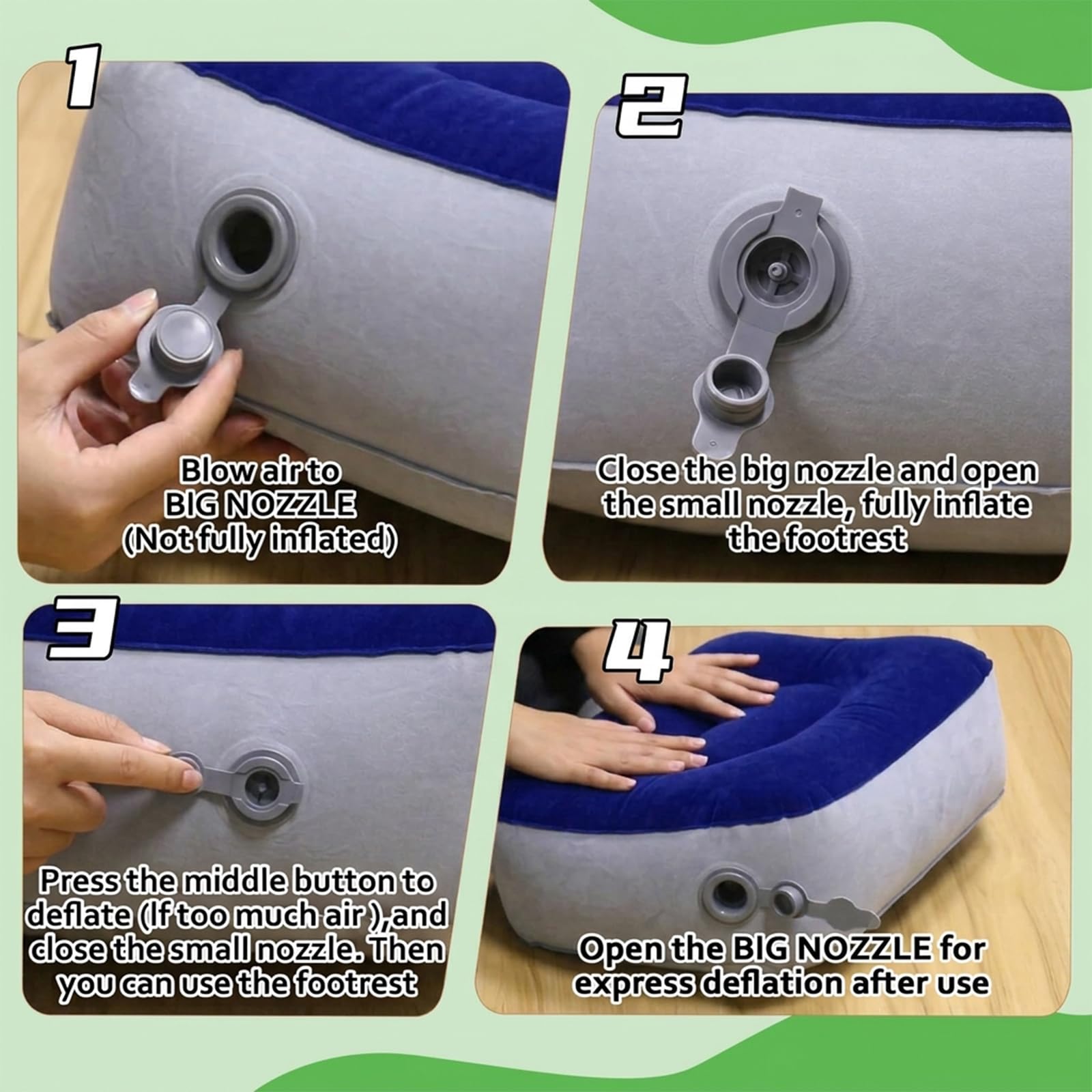 1

Blow air to BIG NOZZLE (Not fully inflated)

2

Close the big nozzle and open the small nozzle, fully inflate the footrest

3

Press the middle button to deflate (If too much air ),and close the small nozzle. Then you can use the footrest

4

Open the BIG NOZZLE for express deflation after use