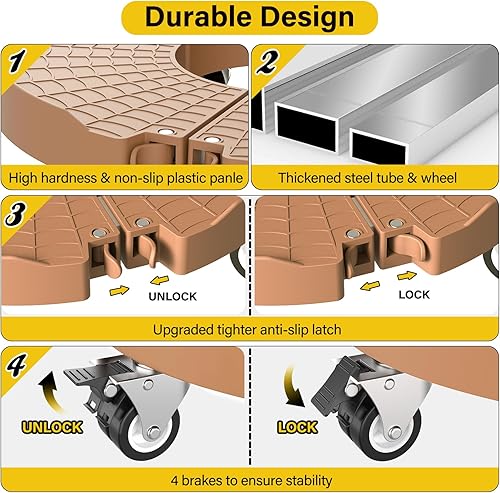 Durable Design

1

High hardness & non-slip plastic panle

2

Thickened steel tube & wheel

3

UNLOCK

LOCK

Upgraded tighter anti-slip latch

4

UNLOCK

LOCK

4 brakes to ensure stability