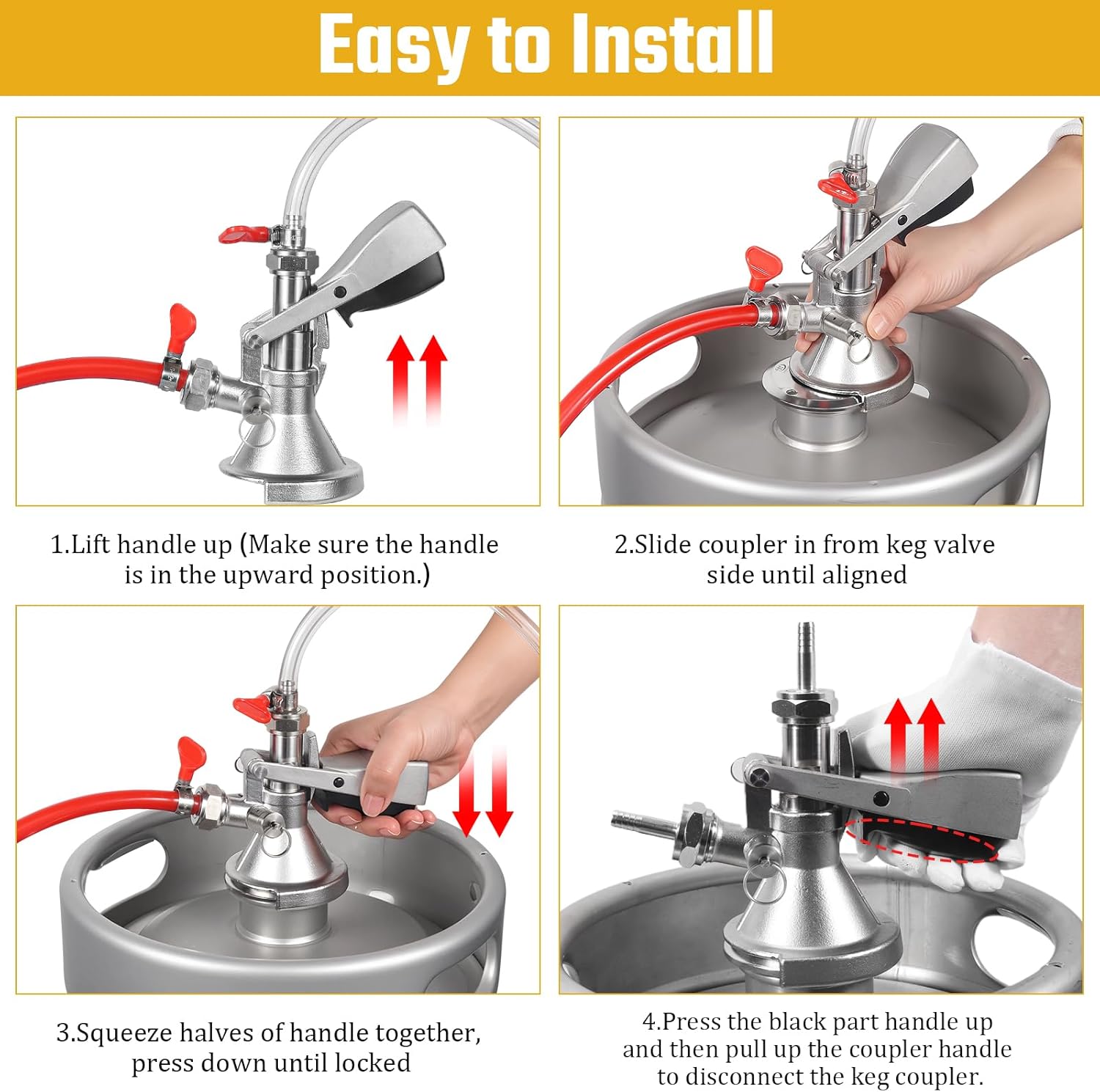 Easy to Install

1.Lift handle up (Make sure the handle is in the upward position.)

2.Slide coupler in from keg valve side until aligned

3.Squeeze halves of handle together, press down until locked

4.Press the black part handle up and then pull up the coupler handle to disconnect the keg coupler.